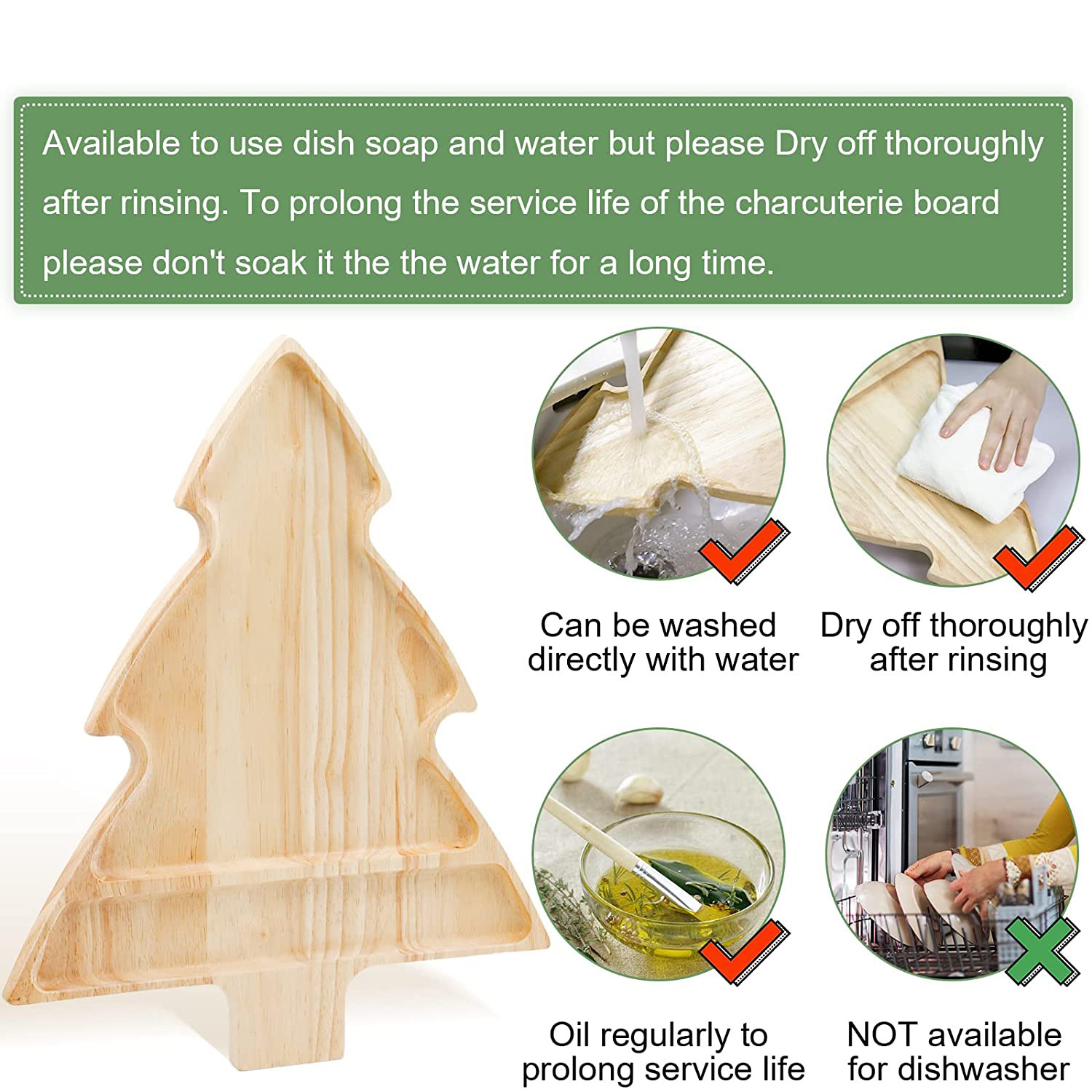 Available to use dish soap and water but please Dry off thoroughly after rinsing. To prolong the service life of the charcuterie board please don't soak it the the water for a long time.

Can be washed directly with water

Dry off thoroughly after rinsing

Oil regularly to prolong service life

NOT available for dishwasher