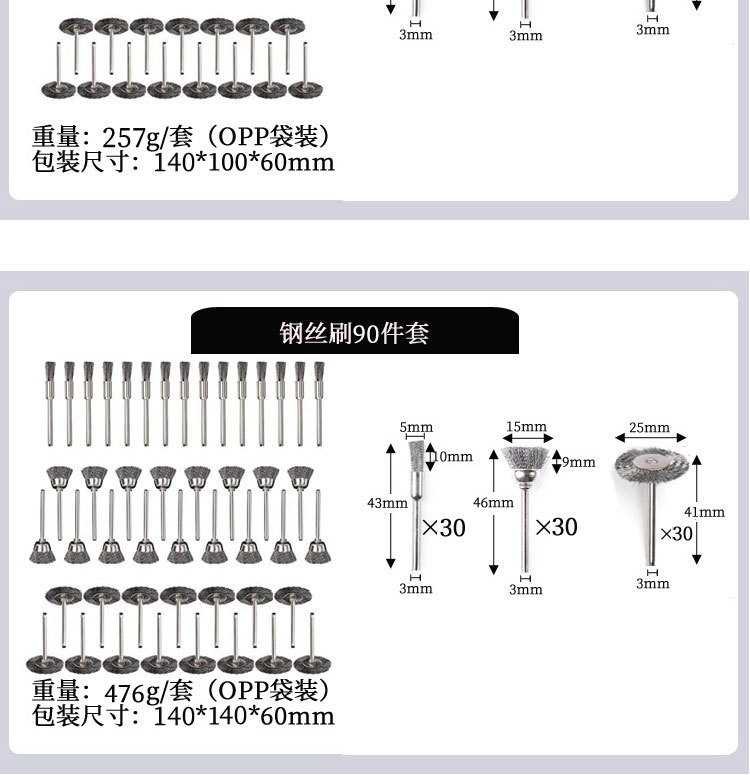 3mm
3mm
3mm

重量：257g/套（OPP袋装）
包装尺寸：140*100*60mm

钢丝刷90件套

5mm
10mm
43mm
×30
3mm

15mm
9mm
46mm
×30
3mm

25mm
41mm
×30
3mm

重量：476g/套（OPP袋装）
包装尺寸：140*140*60mm