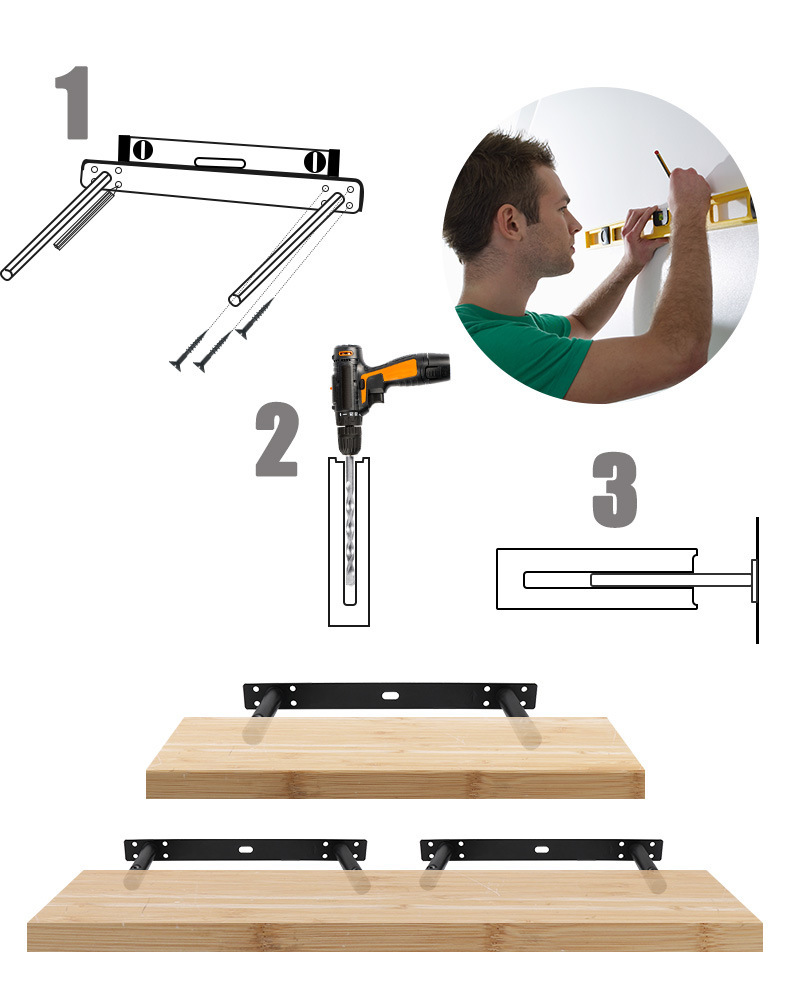 1

2

3