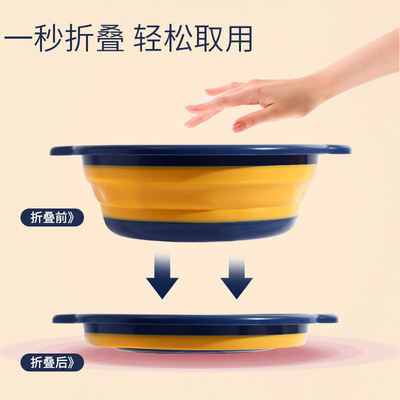 一秒折叠 轻松取用

折叠前》

折叠后》