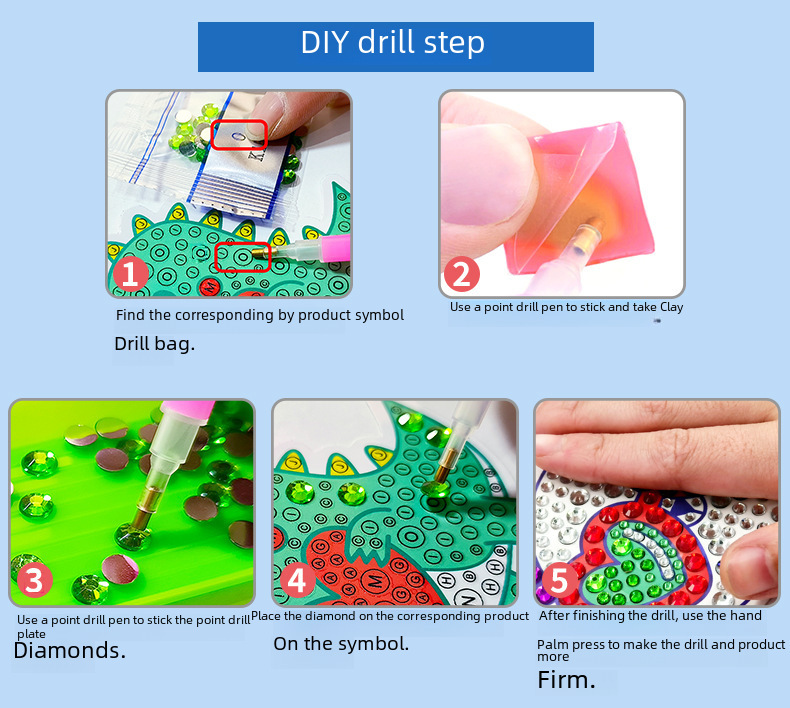 DIY drill step

1

Find the corresponding by product symbol

Drill bag.

2

Use a point drill pen to stick and take Clay

3

Use a point drill pen to stick the point drill plate

Diamonds.

4

Place the diamond on the corresponding product

On the symbol.

5

After finishing the drill, use the hand

Palm press to make the drill and product more

Firm.