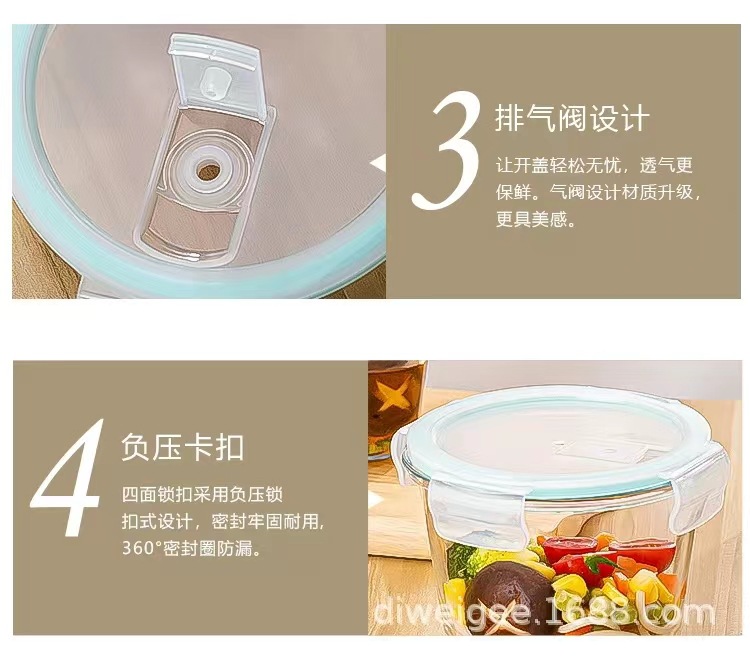 3 排气阀设计

让开盖轻松无忧，透气更保鲜。气阀设计材质升级，更具美感。

4 负压卡扣

四面锁扣采用负压锁扣式设计，密封牢固耐用，360°密封圈防漏。

diweigee.1688.com