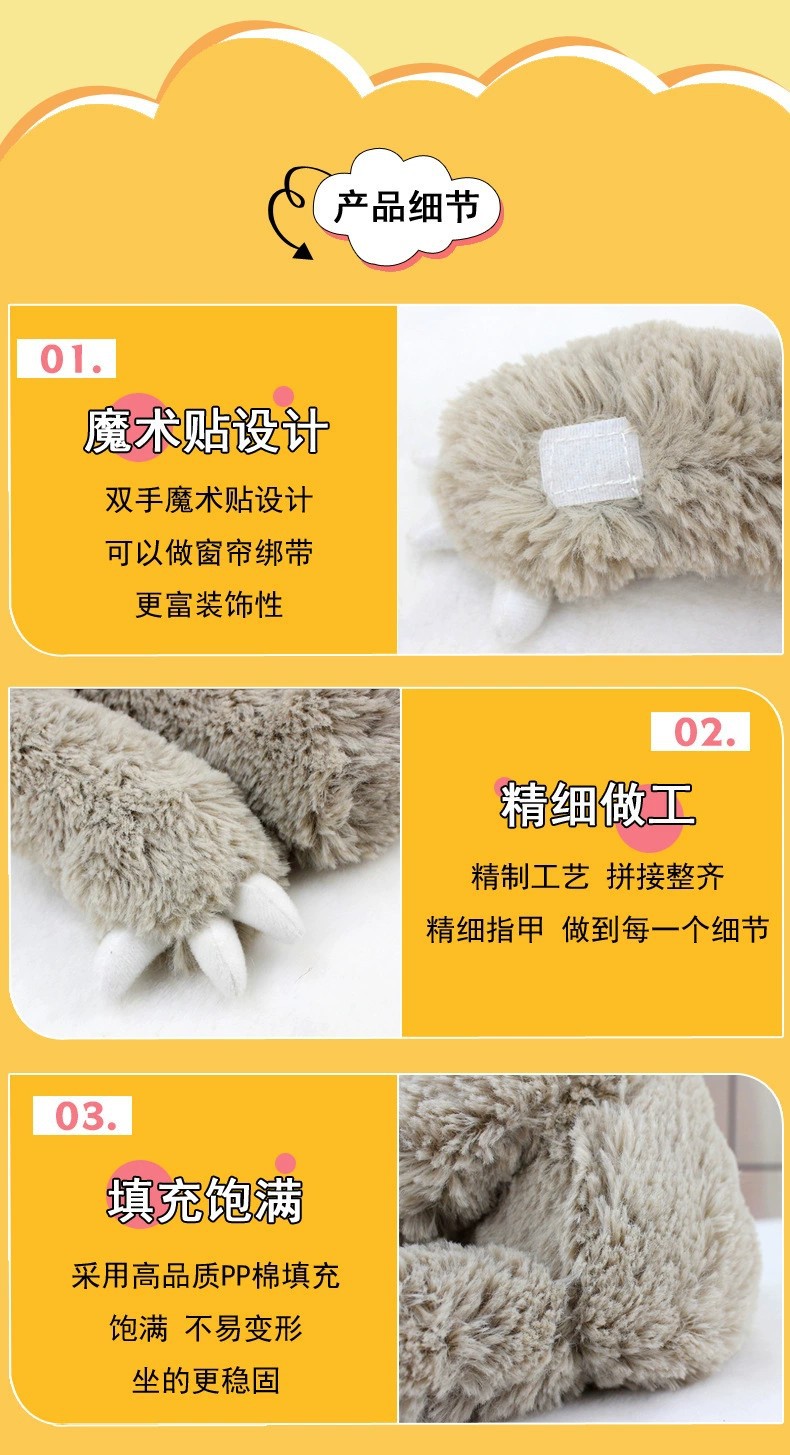 产品细节

01.

魔术贴设计

双手魔术贴设计

可以做窗帘绑带

更富装饰性

02.

精细做工

精制工艺 拼接整齐

精细指甲 做到每一个细节

03.

填充饱满

采用高品质PP棉填充

饱满 不易变形

坐的更稳固