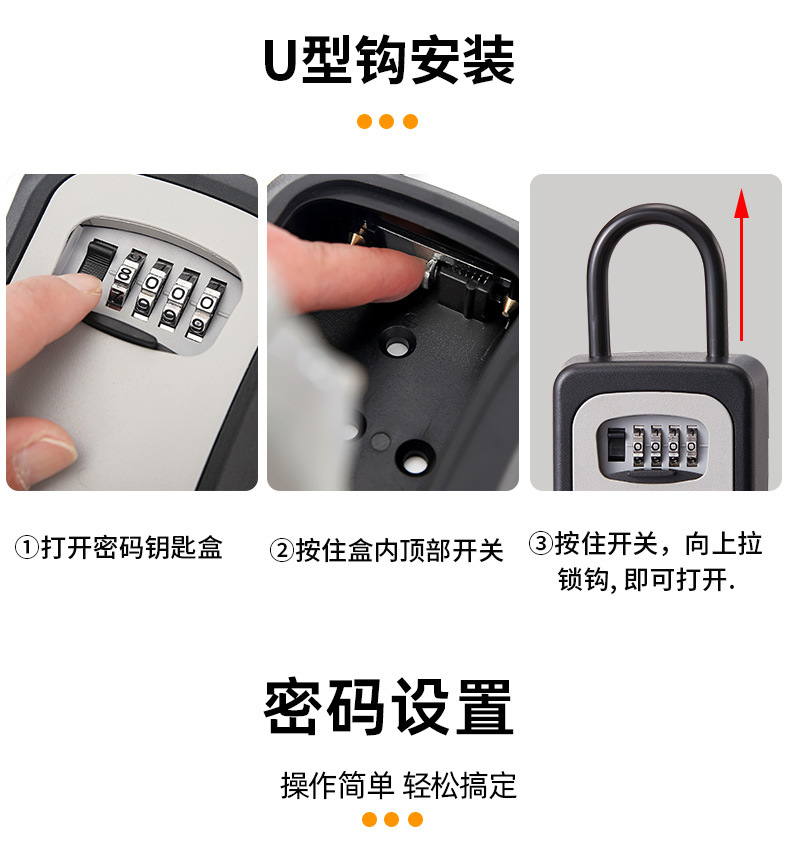 U型钩安装

①打开密码钥匙盒

②按住盒内顶部开关

③按住开关，向上拉锁钩, 即可打开.

密码设置

操作简单 轻松搞定