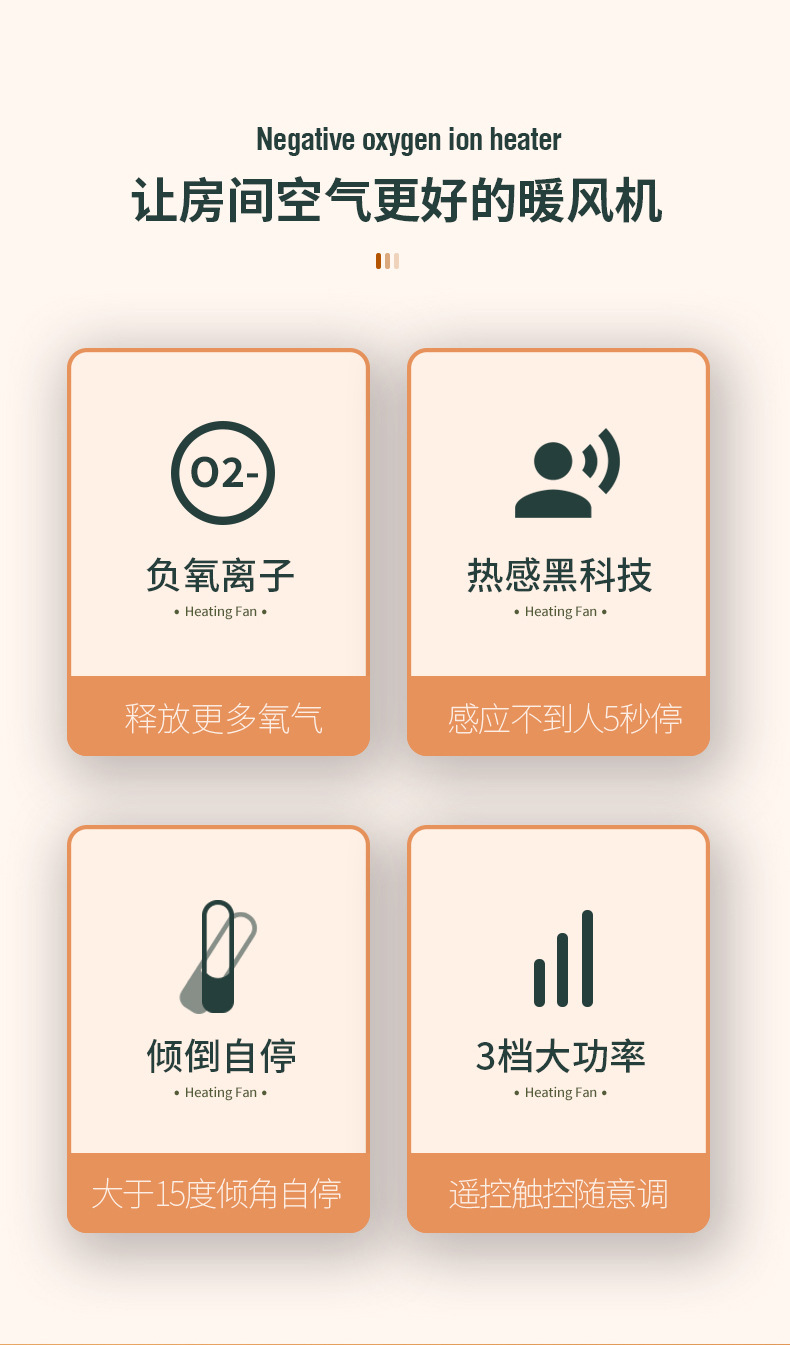 Negative oxygen ion heater

让房间空气更好的暖风机

O2-

负氧离子

• Heating Fan •

释放更多氧气

热感黑科技

• Heating Fan •

感应不到人5秒停

倾倒自停

• Heating Fan •

大于15度倾角自停

3档大功率

• Heating Fan •

遥控触控随意调