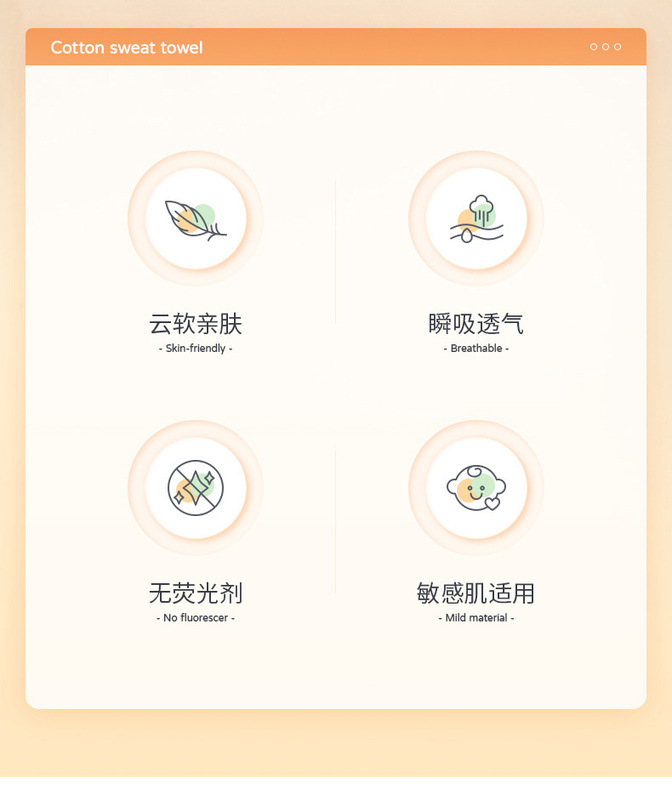 Cotton sweat towel

云软亲肤
- Skin-friendly -

瞬吸透气
- Breathable -

无荧光剂
- No fluorescer -

敏感肌适用
- Mild material -