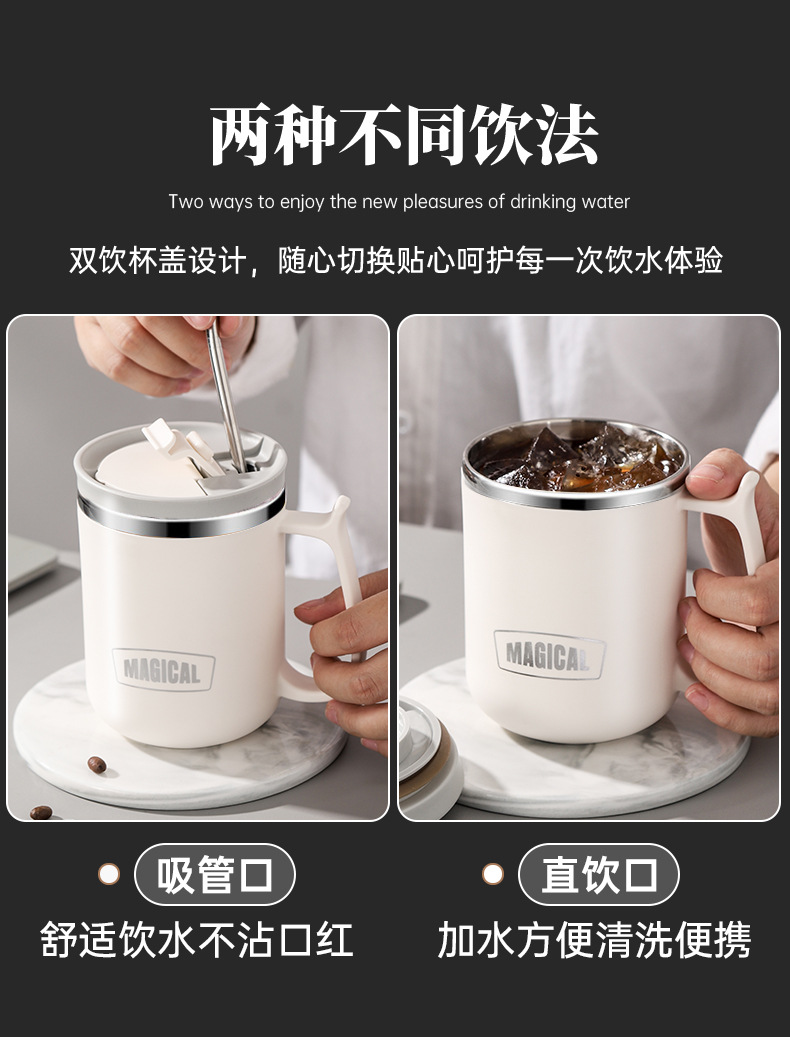 两种不同饮法

Two ways to enjoy the new pleasures of drinking water

双饮杯盖设计，随心切换贴心呵护每一次饮水体验

MAGICAL

MAGICAL

吸管口

舒适饮水不沾口红

直饮口

加水方便清洗便携