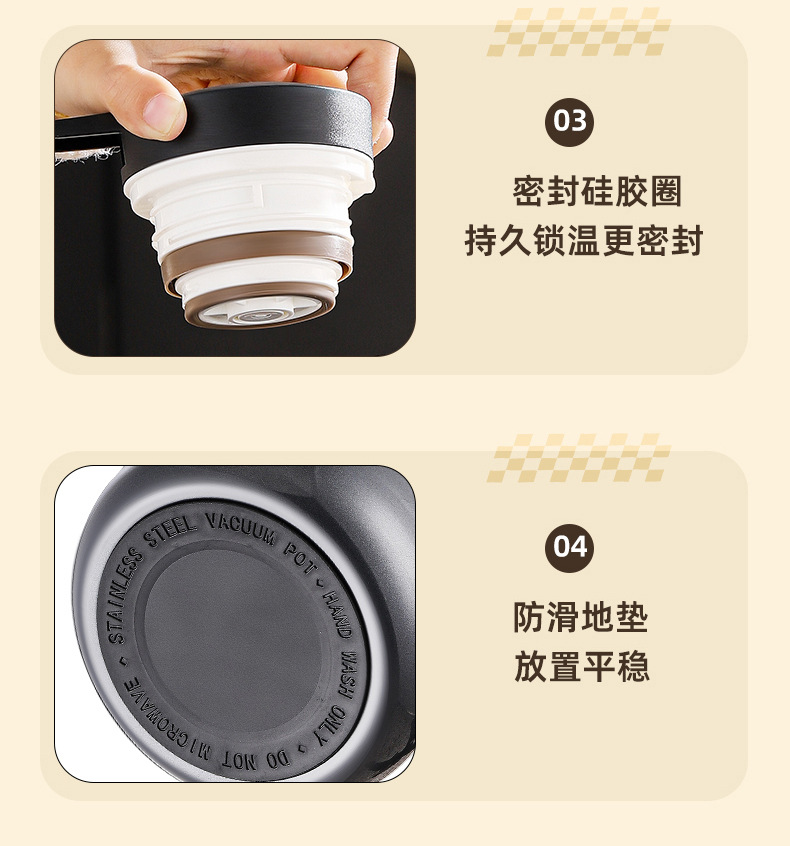 03

密封硅胶圈
持久锁温更密封

STAINLESS STEEL VACUUM POT • HAND WASH ONLY • DO NOT MICROWAVE •

04

防滑地垫
放置平稳