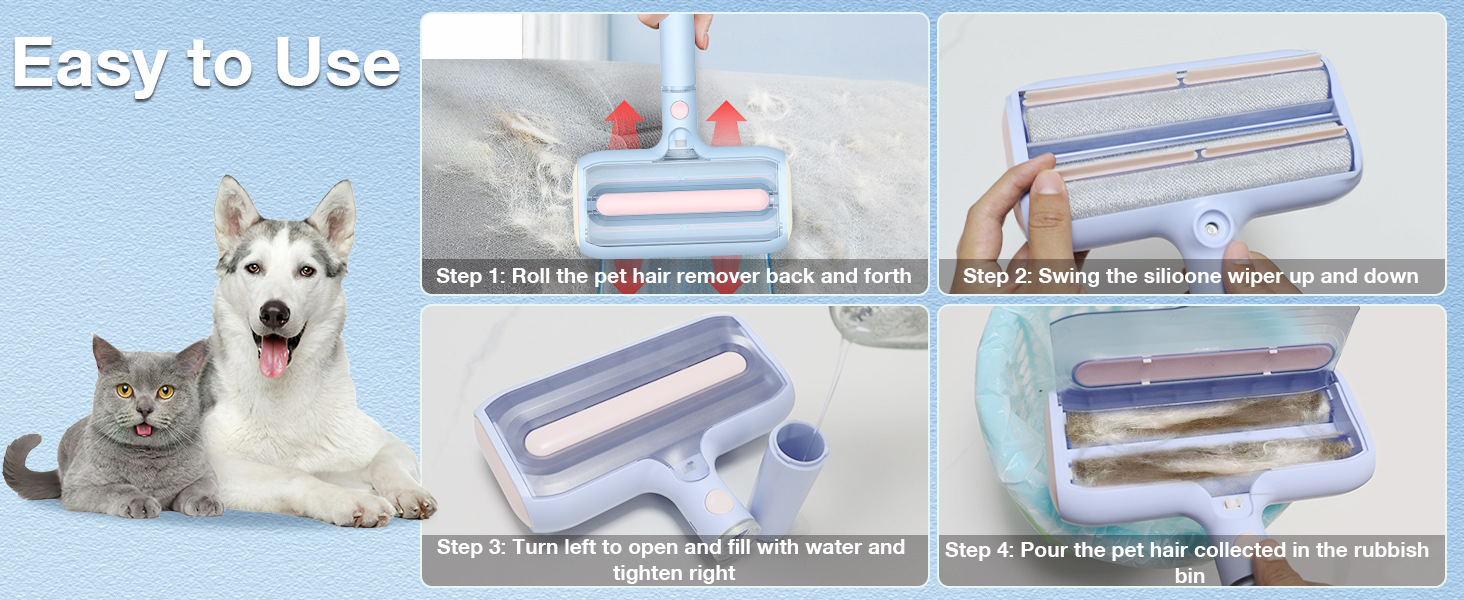 Easy to Use

Step 1: Roll the pet hair remover back and forth

Step 2: Swing the silioone wiper up and down

Step 3: Turn left to open and fill with water and tighten right

Step 4: Pour the pet hair collected in the rubbish bin