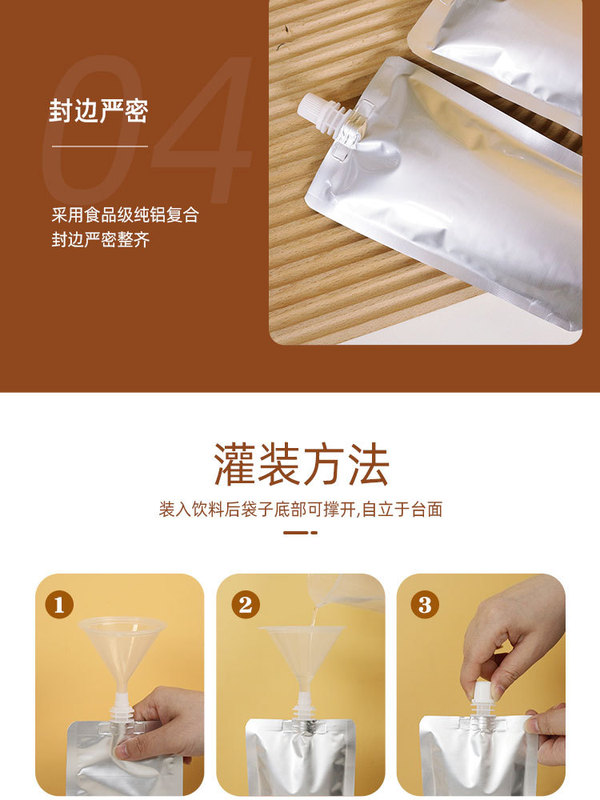 04

封边严密

采用食品级纯铝复合
封边严密整齐

灌装方法

装入饮料后袋子底部可撑开,自立于台面

1

2

3