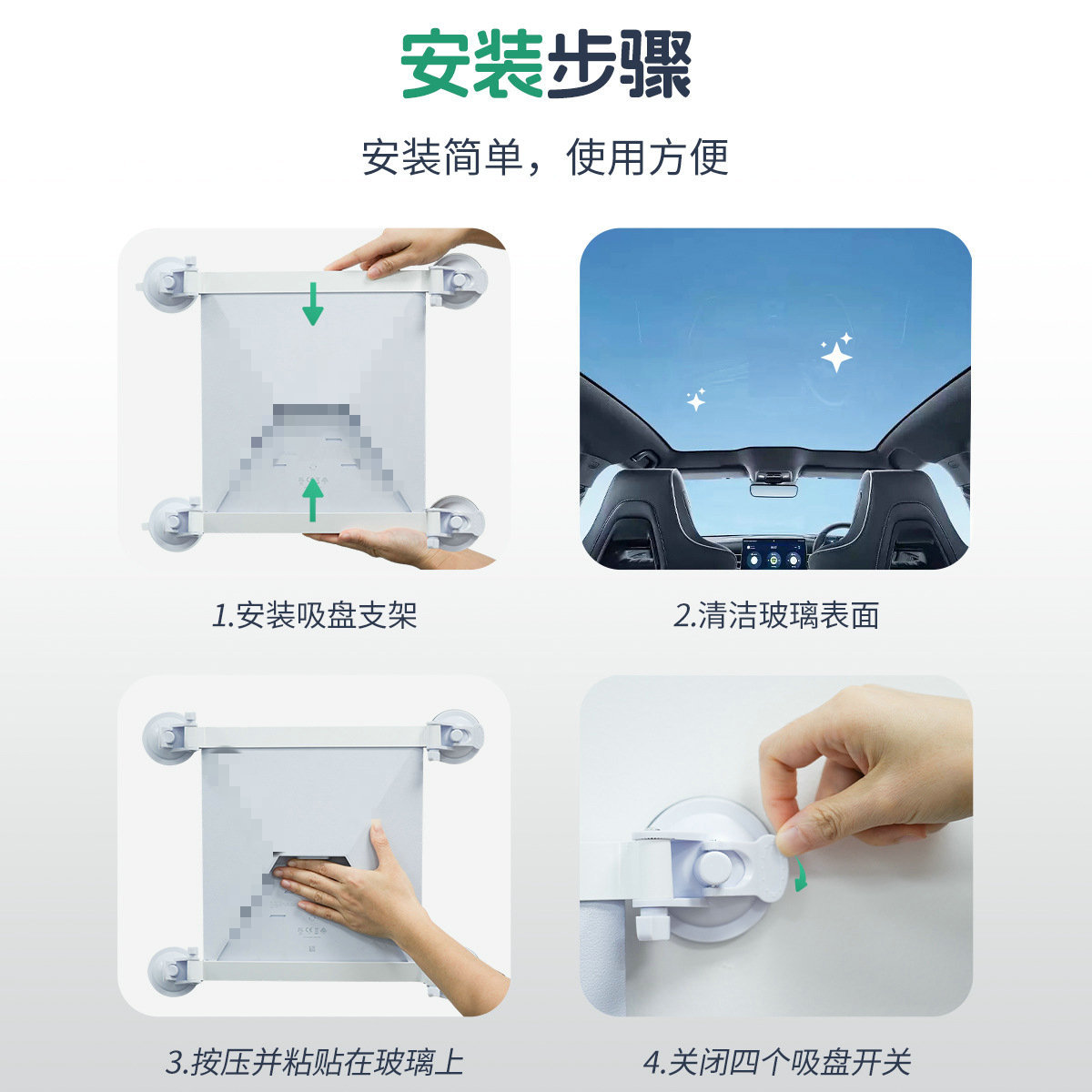 安装步骤

安装简单，使用方便

1.安装吸盘支架

2.清洁玻璃表面

3.按压并粘贴在玻璃上

4.关闭四个吸盘开关