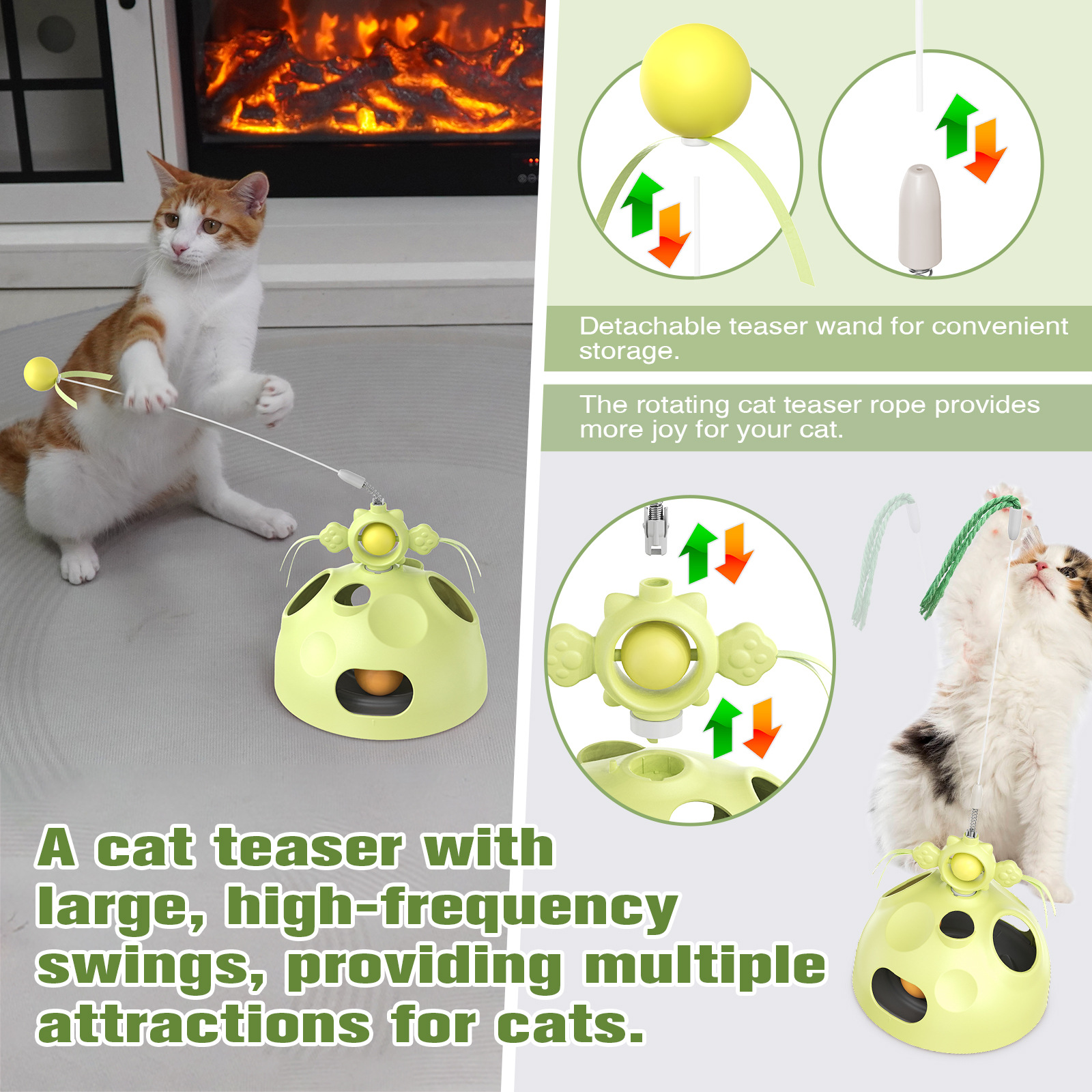 Detachable teaser wand for convenient storage.

The rotating cat teaser rope provides more joy for your cat.

A cat teaser with large, high-frequency swings, providing multiple attractions for cats.