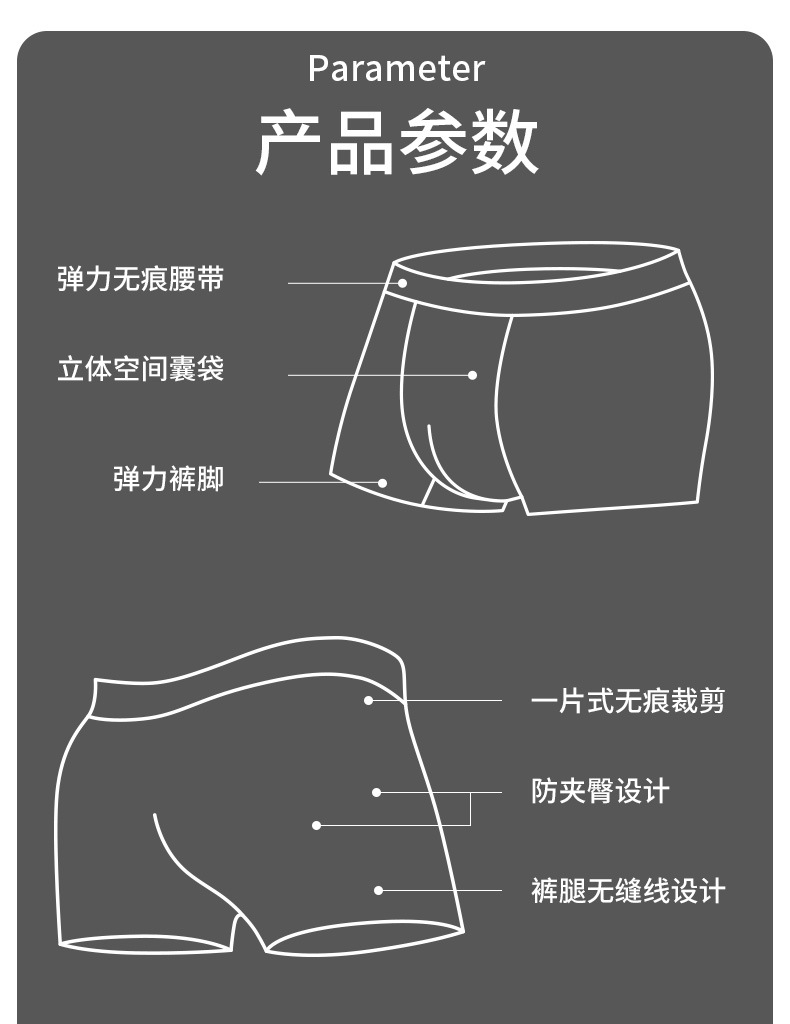 Parameter
产品参数

弹力无痕腰带

立体空间囊袋

弹力裤脚

一片式无痕裁剪

防夹臀设计

裤腿无缝线设计