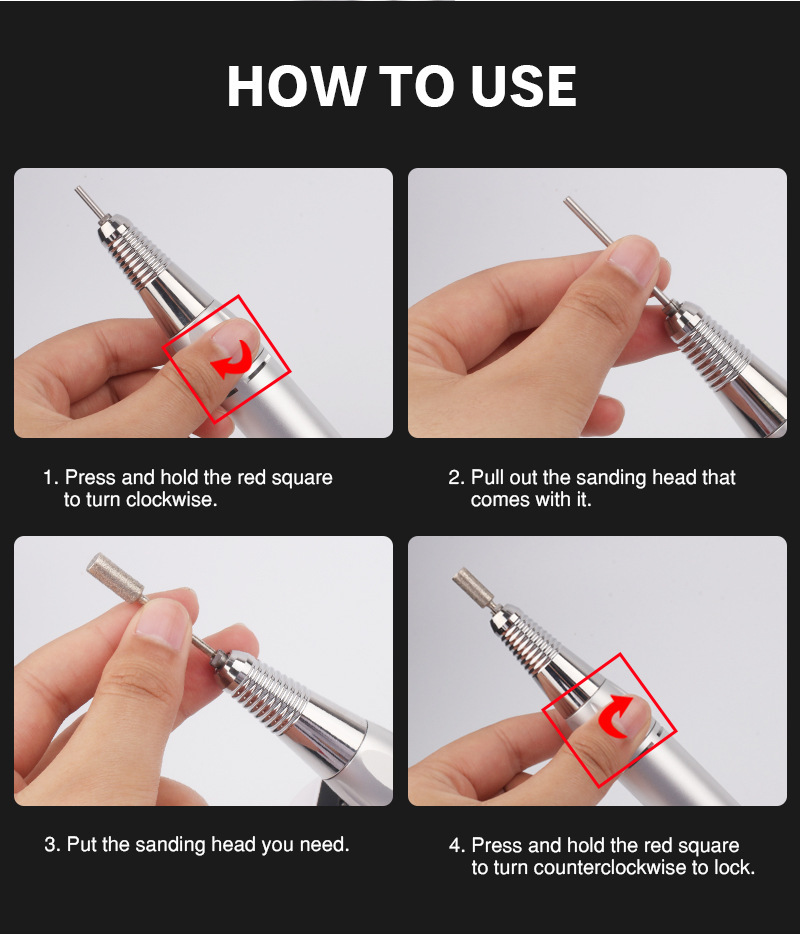 HOW TO USE

1. Press and hold the red square to turn clockwise.

2. Pull out the sanding head that comes with it.

3. Put the sanding head you need.

4. Press and hold the red square to turn counterclockwise to lock.