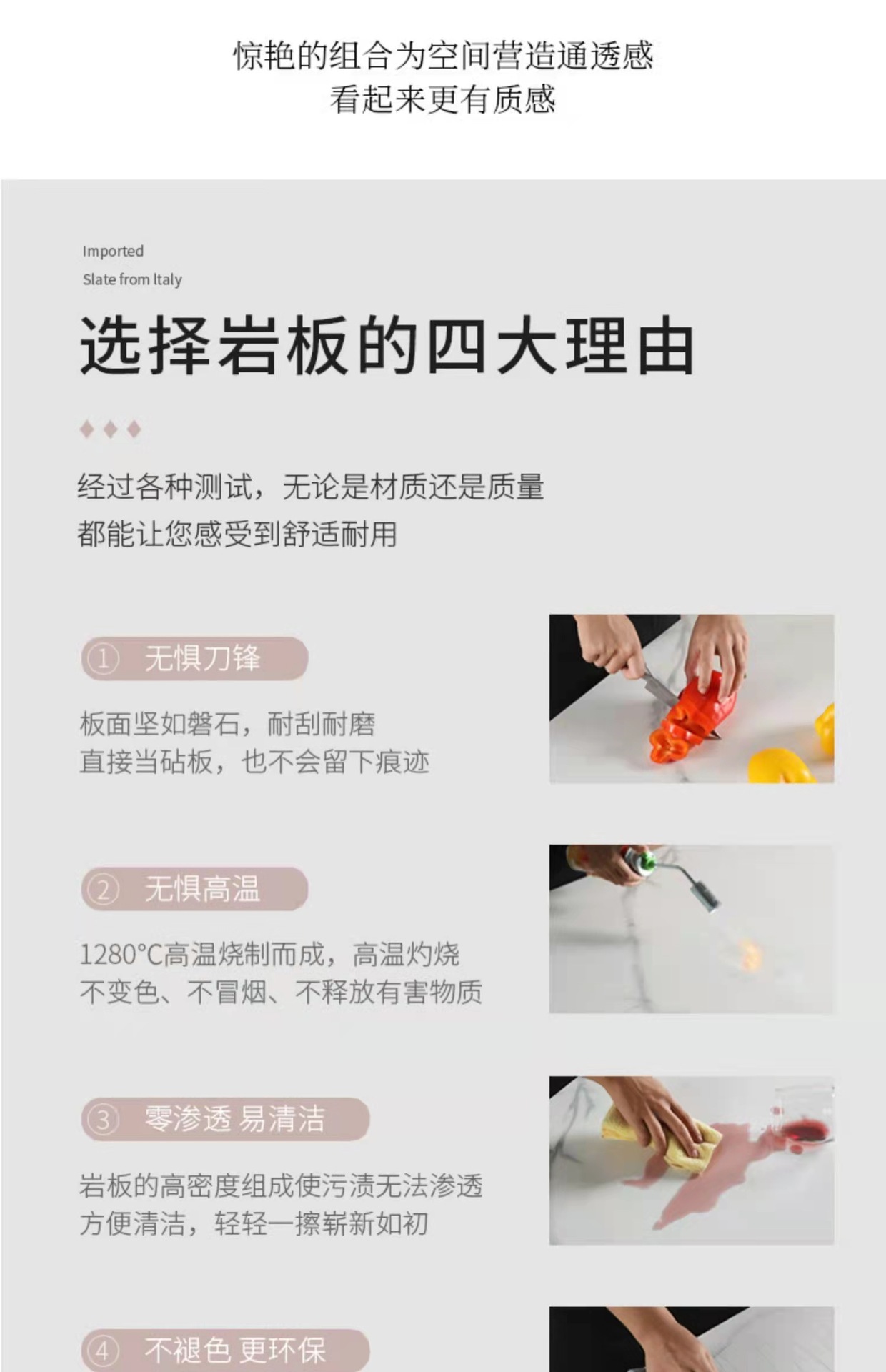 惊艳的组合为空间营造通透感
看起来更有质感

Imported
Slate from Italy

选择岩板的四大理由

经过各种测试，无论是材质还是质量
都能让您感受到舒适耐用

① 无惧刀锋

板面坚如磐石，耐刮耐磨
直接当砧板，也不会留下痕迹

② 无惧高温

1280°C高温烧制而成，高温灼烧
不变色、不冒烟、不释放有害物质

③ 零渗透 易清洁

岩板的高密度组成使污渍无法渗透
方便清洁，轻轻一擦崭新如初

④ 不褪色 更环保