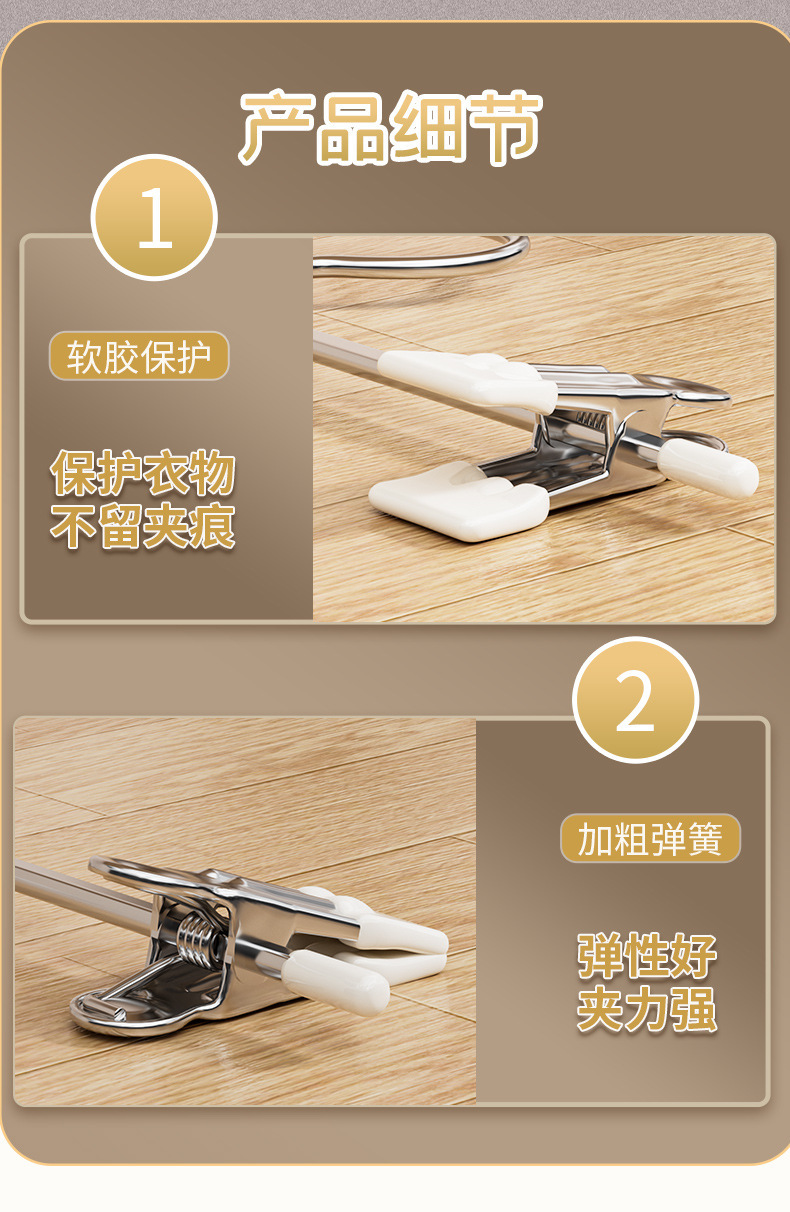 产品细节

1

软胶保护

保护衣物
不留夹痕

2

加粗弹簧

弹性好
夹力强