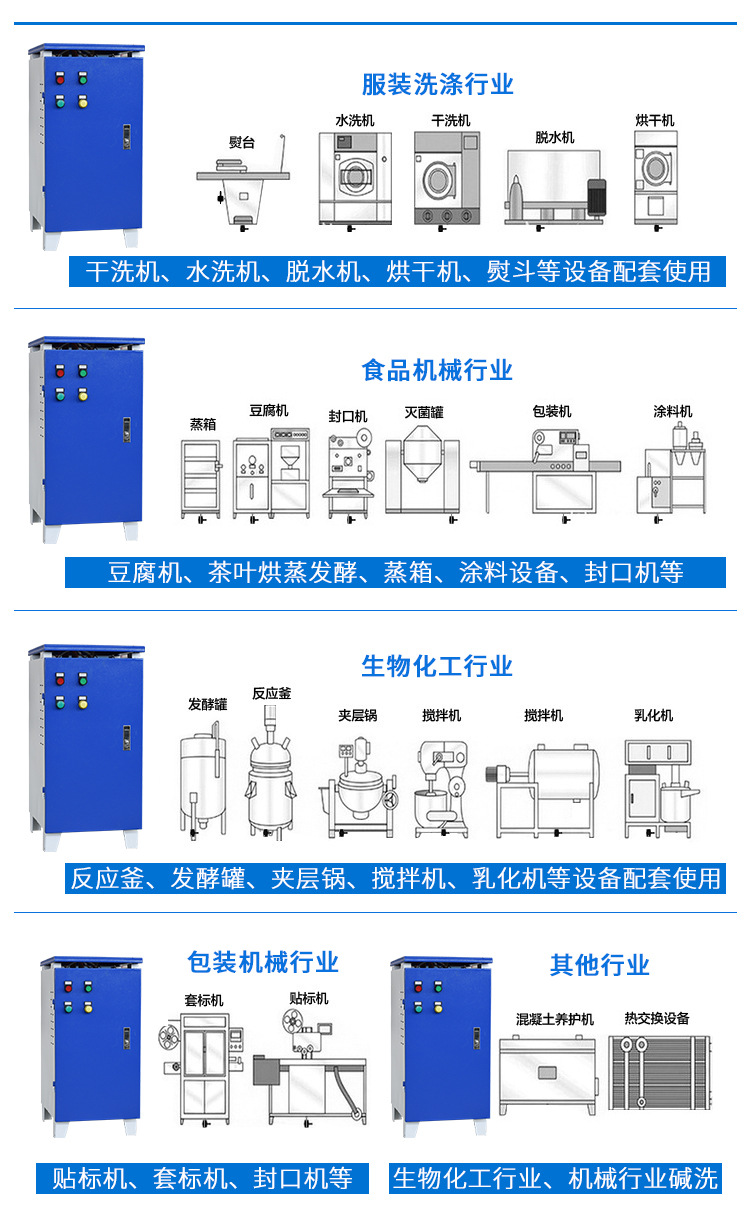 服装洗涤行业

熨台
水洗机
干洗机
脱水机
烘干机

干洗机、水洗机、脱水机、烘干机、熨斗等设备配套使用

食品机械行业

蒸箱
豆腐机
封口机
灭菌罐
包装机
涂料机

豆腐机、茶叶烘蒸发酵、蒸箱、涂料设备、封口机等

生物化工行业

发酵罐
反应釜
夹层锅
搅拌机
搅拌机
乳化机

反应釜、发酵罐、夹层锅、搅拌机、乳化机等设备配套使用

包装机械行业

套标机
贴标机

贴标机、套标机、封口机等

其他行业

混凝土养护机
热交换设备

生物化工行业、机械行业碱洗