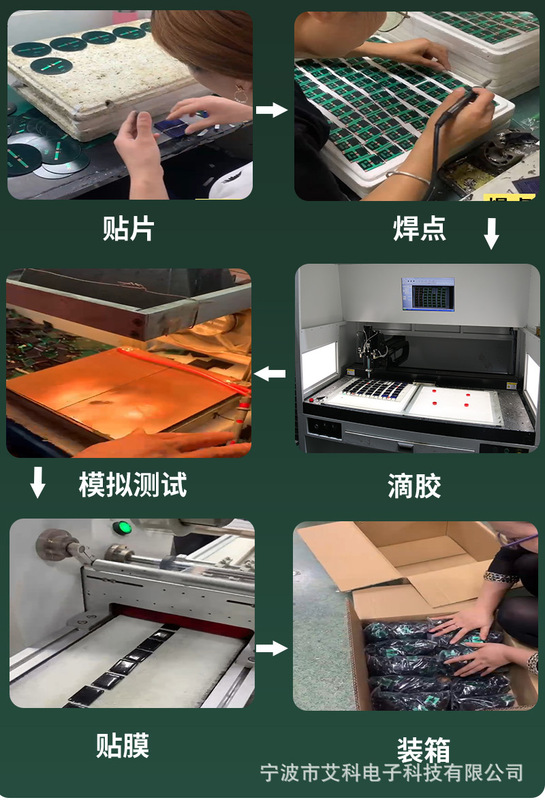 贴片

焊点

模拟测试

滴胶

贴膜

装箱

宁波市艾科电子科技有限公司