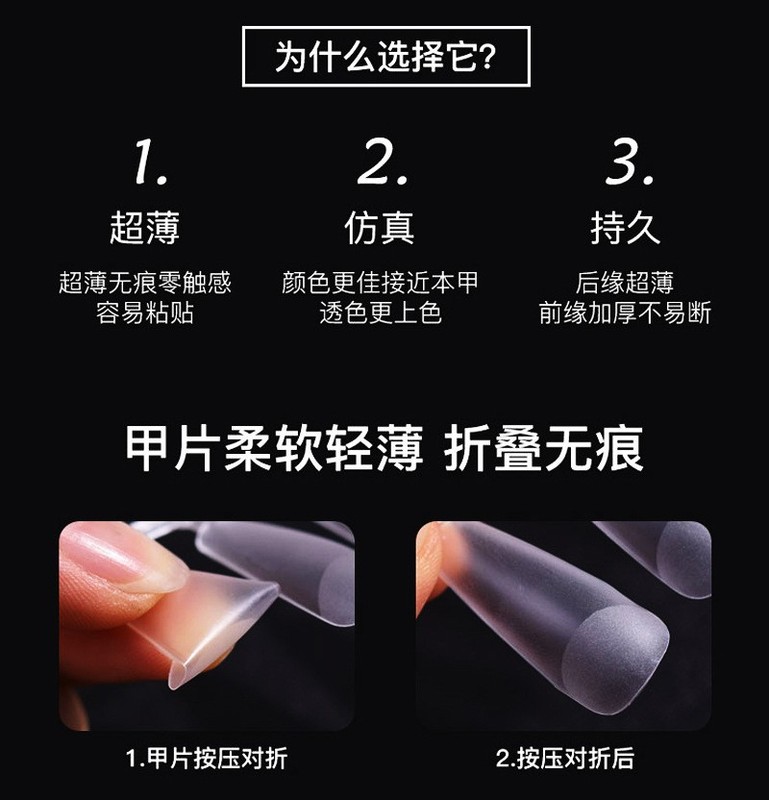 为什么选择它?

1.
超薄
超薄无痕零触感
容易粘贴

2.
仿真
颜色更佳接近本甲
透色更上色

3.
持久
后缘超薄
前缘加厚不易断

甲片柔软轻薄 折叠无痕

1.甲片按压对折

2.按压对折后