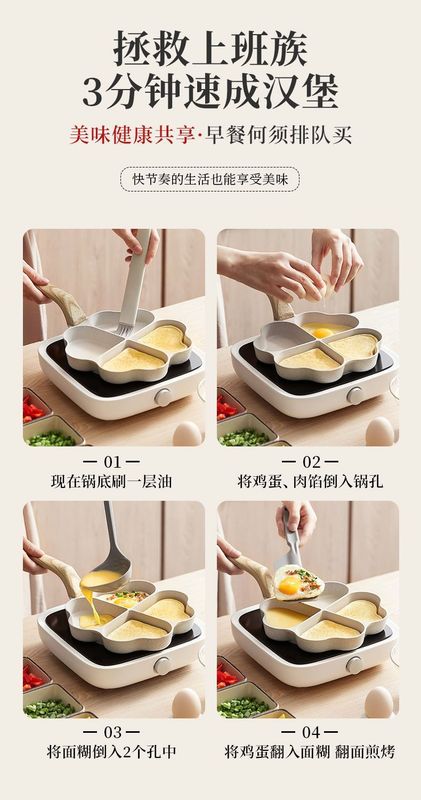 拯救上班族
3分钟速成汉堡

美味健康共享·早餐何须排队买

快节奏的生活也能享受美味

— 01 —
现在锅底刷一层油

— 02 —
将鸡蛋、肉馅倒入锅孔

— 03 —
将面糊倒入2个孔中

— 04 —
将鸡蛋翻入面糊 翻面煎烤