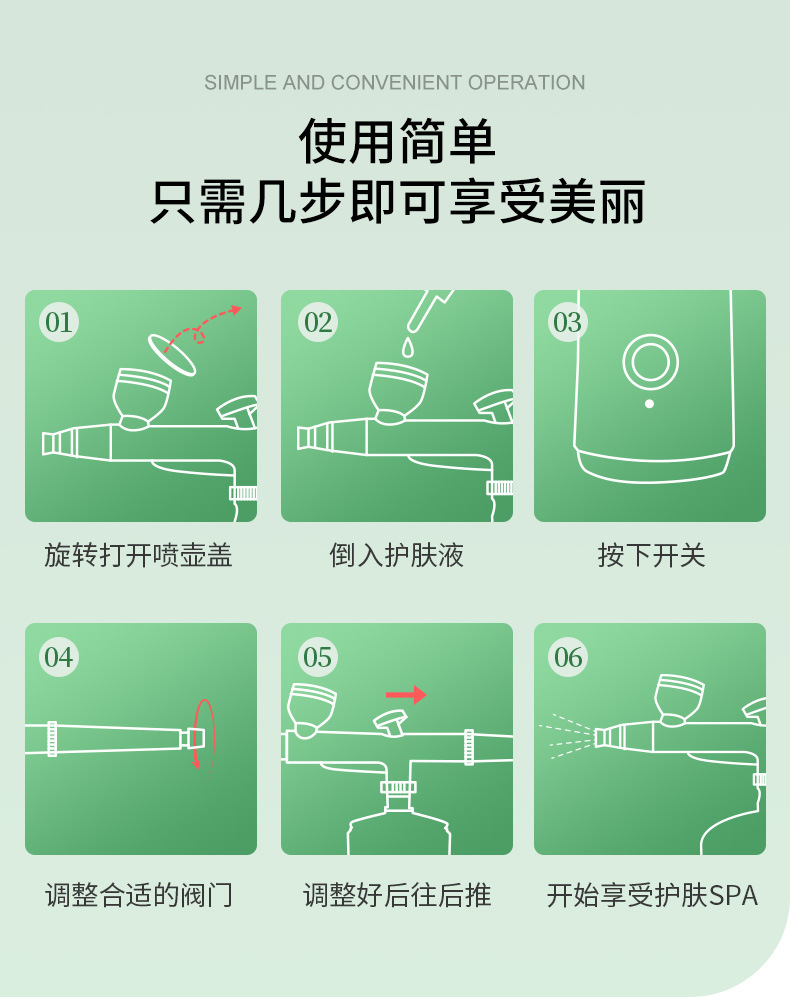 SIMPLE AND CONVENIENT OPERATION

使用简单
只需几步即可享受美丽

01
旋转打开喷壶盖

02
倒入护肤液

03
按下开关

04
调整合适的阀门

05
调整好后往后推

06
开始享受护肤SPA