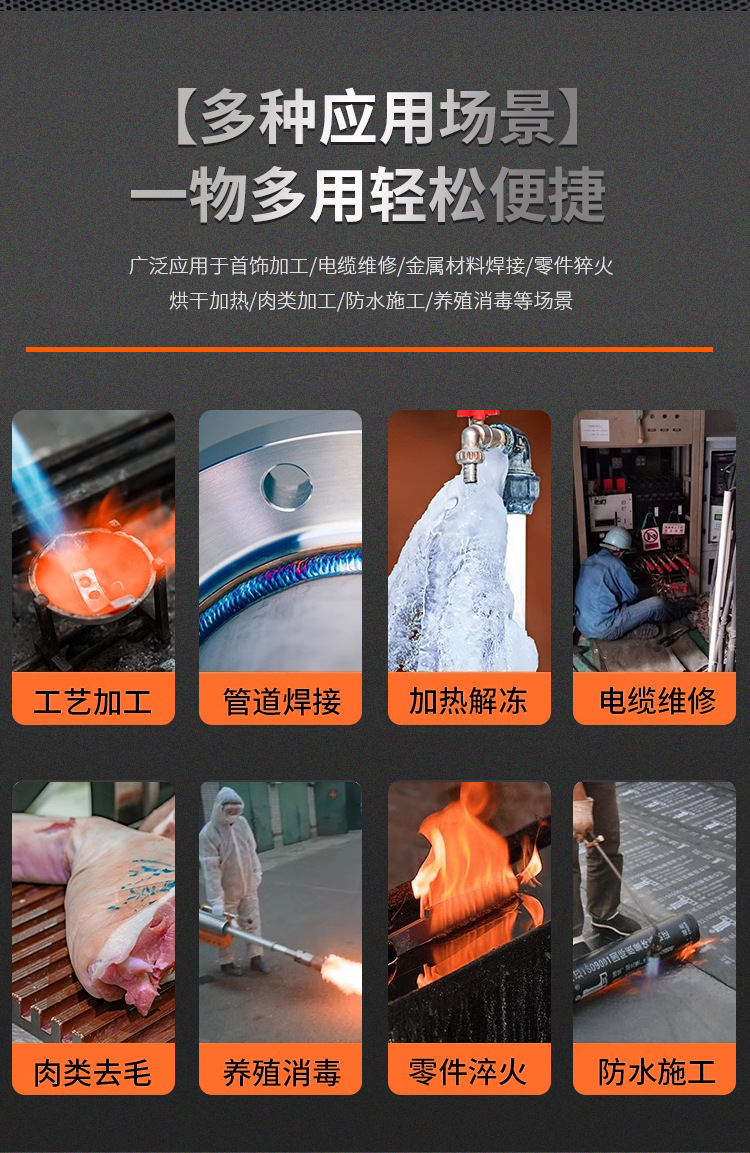 【多种应用场景】
一物多用轻松便捷

广泛应用于首饰加工/电缆维修/金属材料焊接/零件猝火
烘干加热/肉类加工/防水施工/养殖消毒等场景

工艺加工

管道焊接

加热解冻

电缆维修

肉类去毛

养殖消毒

零件淬火

防水施工