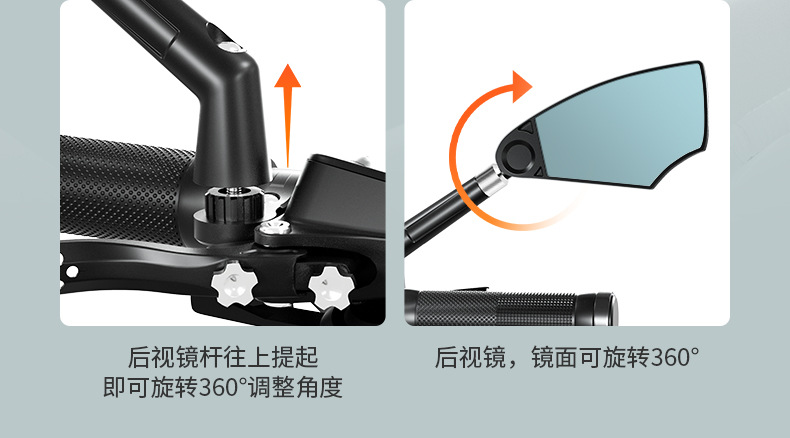 后视镜杆往上提起
即可旋转360°调整角度

后视镜，镜面可旋转360°