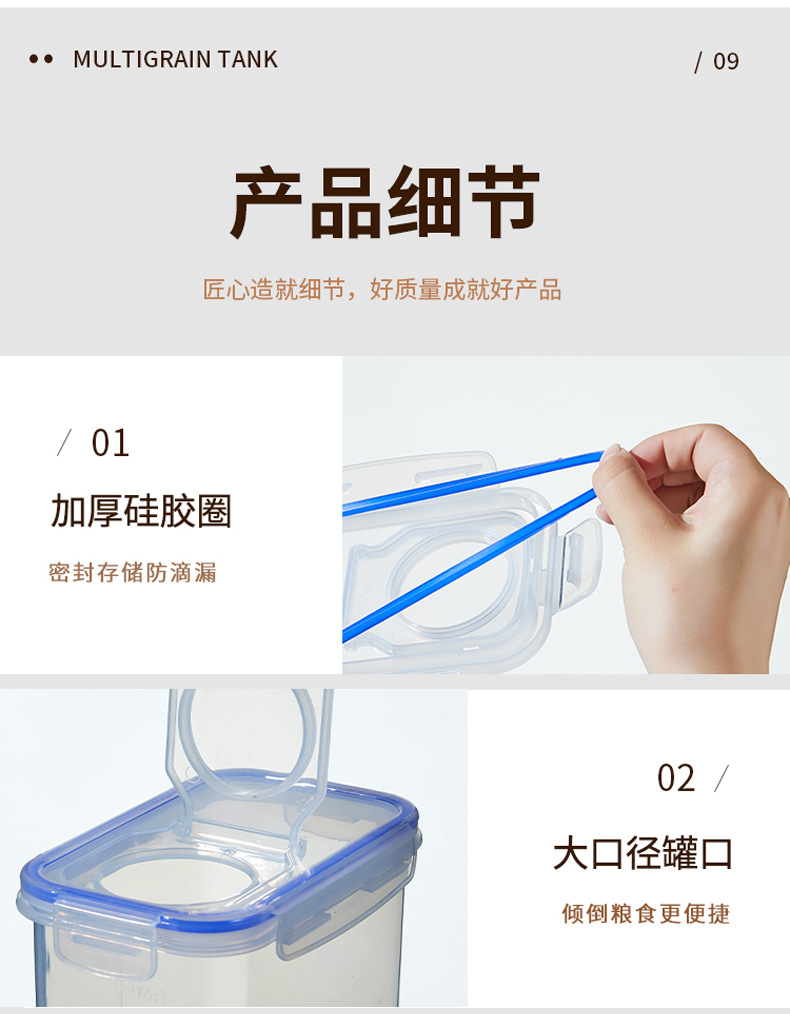 •• MULTIGRAIN TANK

/ 09

产品细节

匠心造就细节，好质量成就好产品

/ 01

加厚硅胶圈

密封存储防滴漏

02 /

大口径罐口

倾倒粮食更便捷