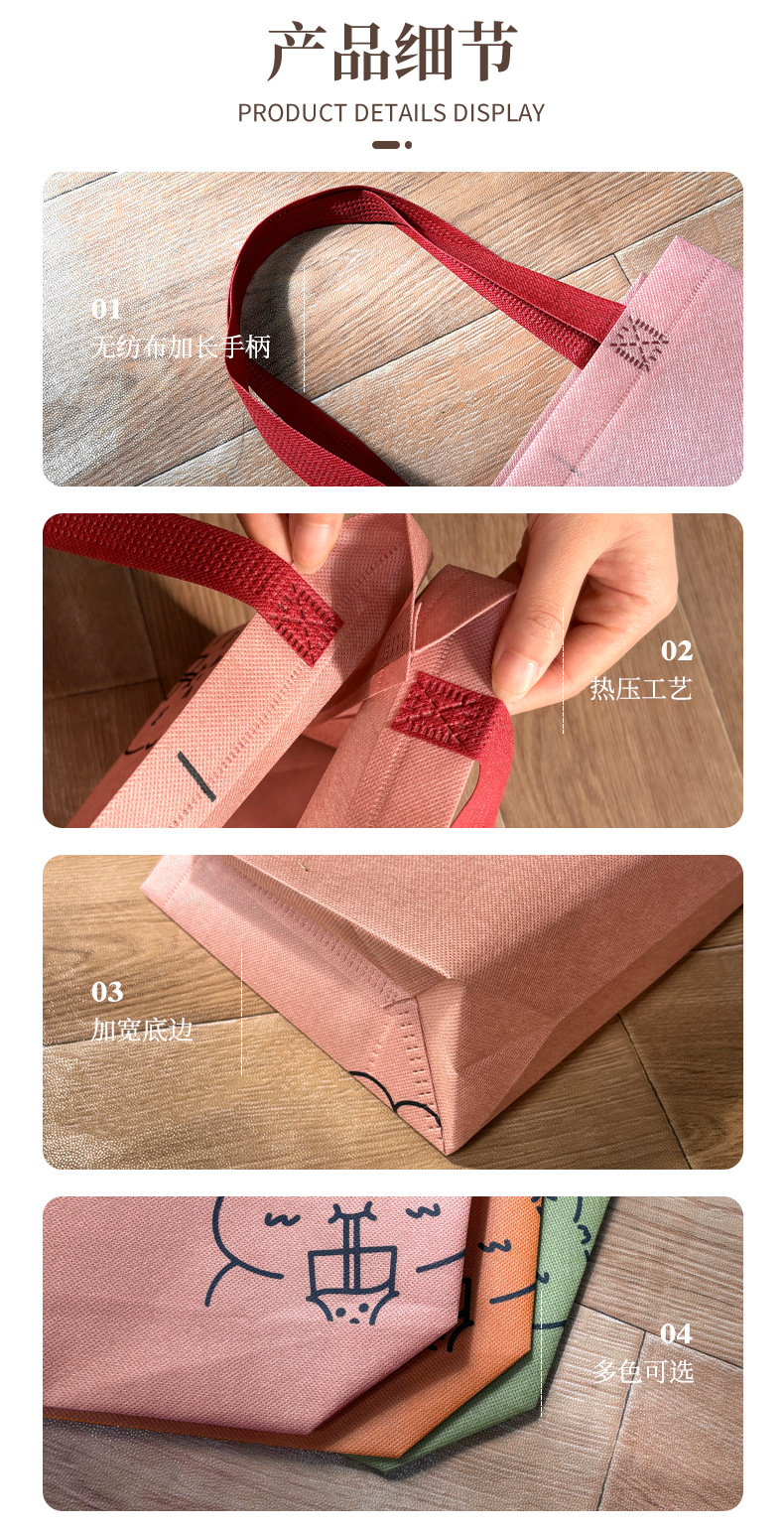 产品细节
PRODUCT DETAILS DISPLAY

01
无纺布加长手柄

02
热压工艺

03
加宽底边

04
多色可选