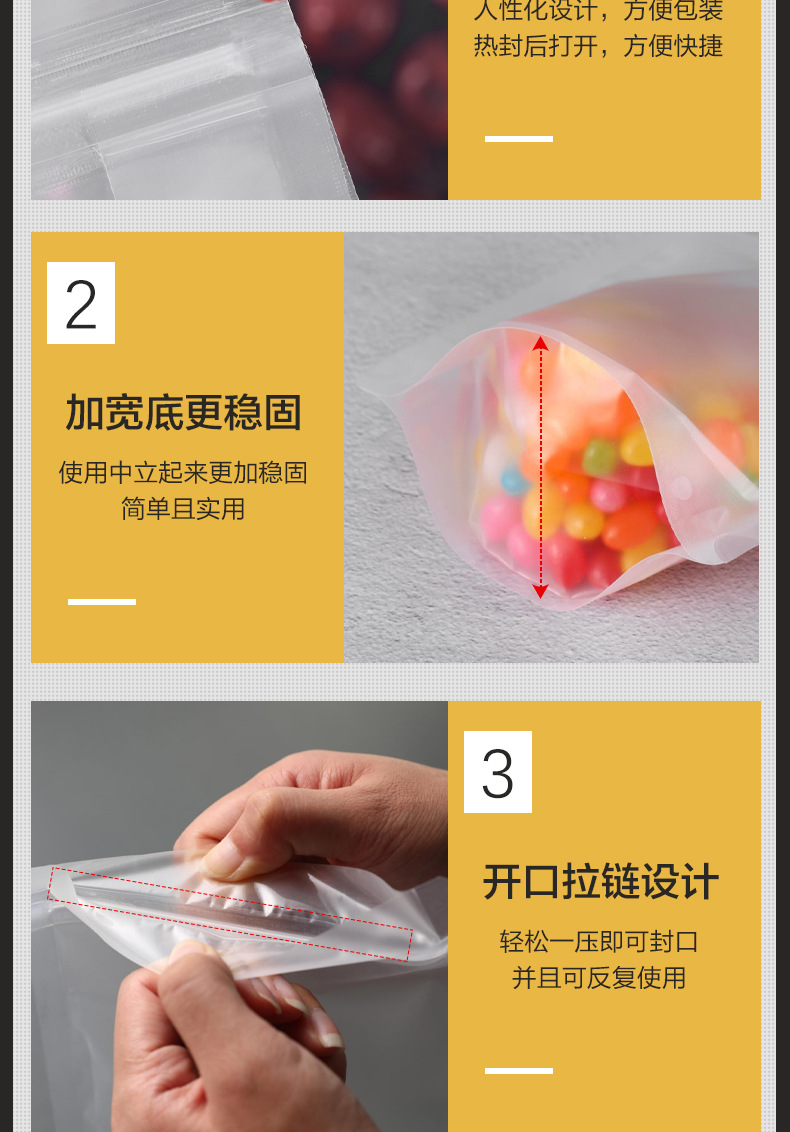 人性化设计，方便包装
热封后打开，方便快捷

2

加宽底更稳固

使用中立起来更加稳固
简单且实用

3

开口拉链设计

轻松一压即可封口
并且可反复使用