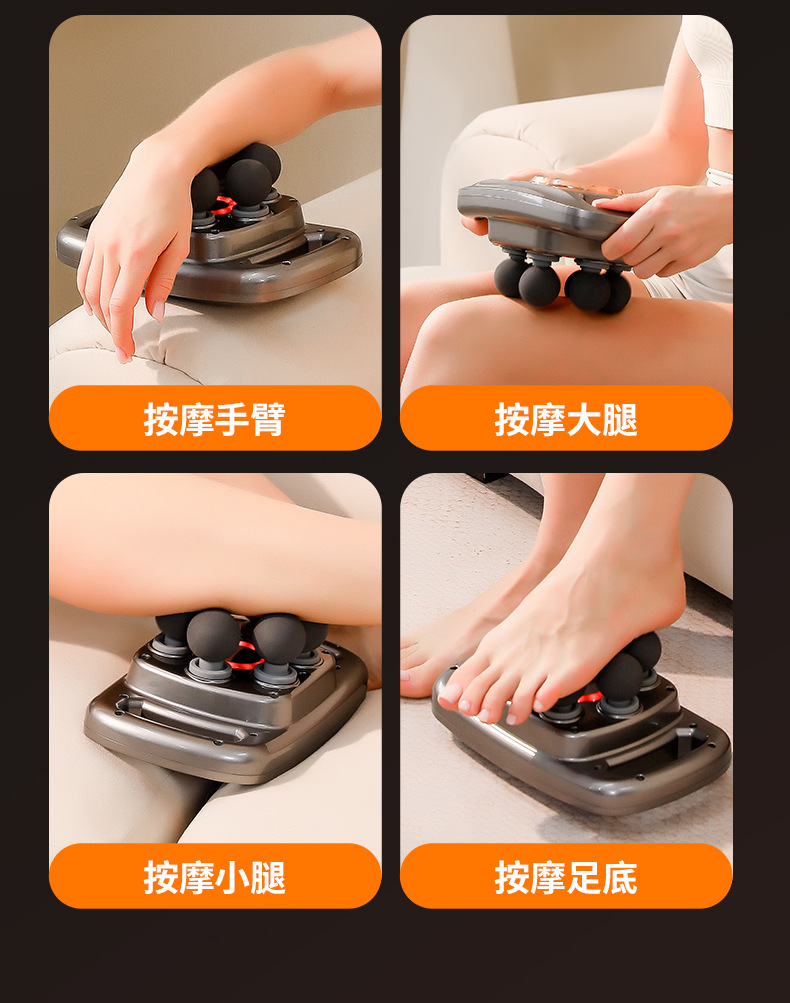 按摩手臂

按摩大腿

按摩小腿

按摩足底