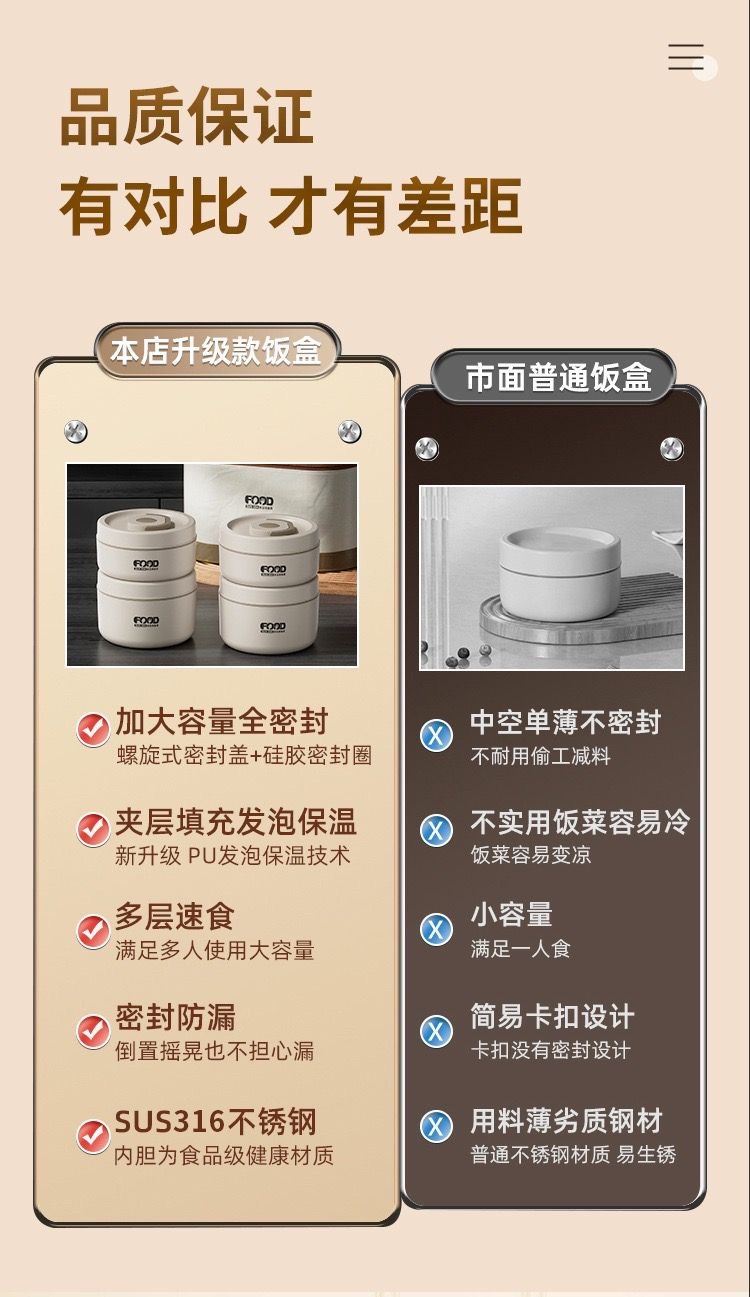 品质保证
有对比 才有差距

本店升级款饭盒

FOOD

FOOD

FOOD

FOOD

加大容量全密封
螺旋式密封盖+硅胶密封圈

夹层填充发泡保温
新升级 PU发泡保温技术

多层速食
满足多人使用大容量

密封防漏
倒置摇晃也不担心漏

SUS316不锈钢
内胆为食品级健康材质

市面普通饭盒

中空单薄不密封
不耐用偷工减料

不实用饭菜容易冷
饭菜容易变凉

小容量
满足一人食

简易卡扣设计
卡扣没有密封设计

用料薄劣质钢材
普通不锈钢材质 易生锈