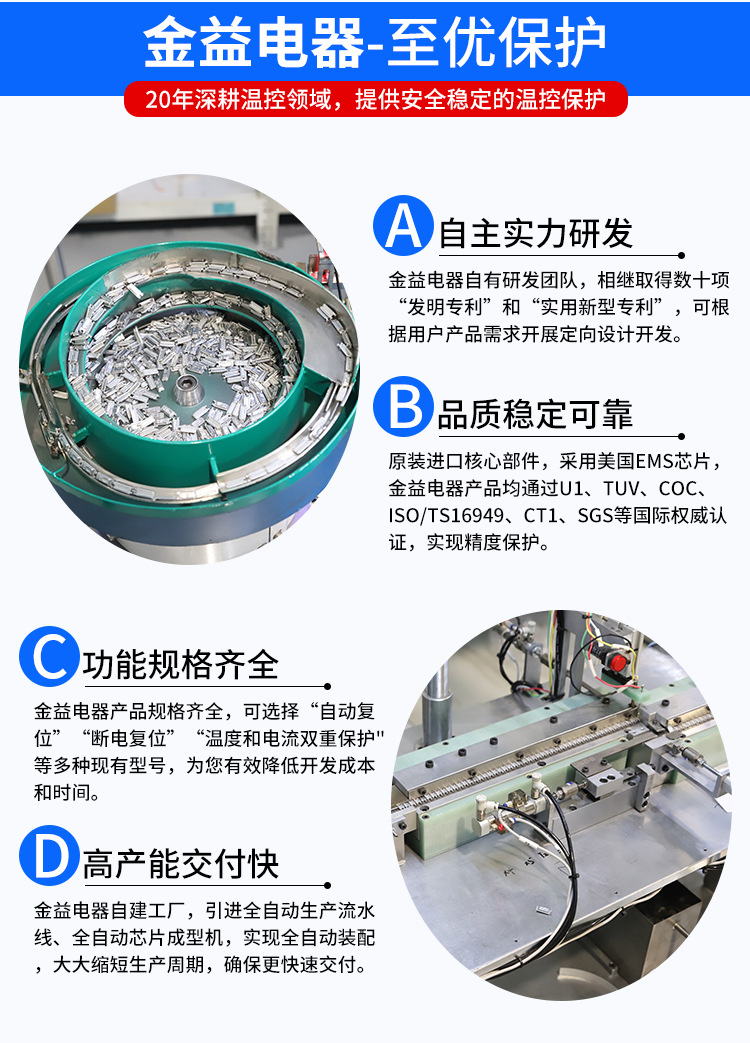 金益电器-至优保护

20年深耕温控领域，提供安全稳定的温控保护

A 自主实力研发

金益电器自有研发团队，相继取得数十项“发明专利”和“实用新型专利”，可根据用户产品需求开展定向设计开发。

B 品质稳定可靠

原装进口核心部件，采用美国EMS芯片，金益电器产品均通过U1、TUV、COC、ISO/TS16949、CT1、SGS等国际权威认证，实现精度保护。

C 功能规格齐全

金益电器产品规格齐全，可选择“自动复位”“断电复位”“温度和电流双重保护"等多种现有型号，为您有效降低开发成本和时间。

D 高产能交付快

金益电器自建工厂，引进全自动生产流水线、全自动芯片成型机，实现全自动装配，大大缩短生产周期，确保更快速交付。