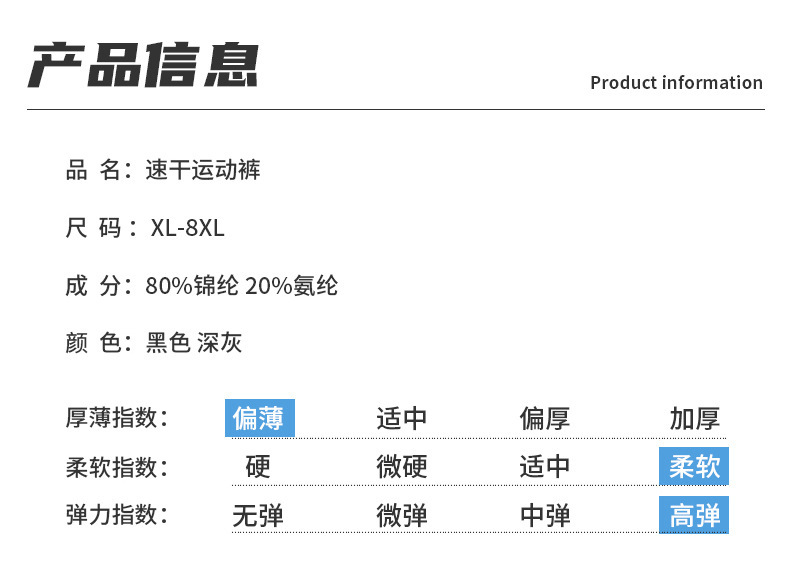 产品信息

Product information

品 名：速干运动裤

尺 码：XL-8XL

成 分：80%锦纶 20%氨纶

颜 色：黑色 深灰

厚薄指数： 偏薄 适中 偏厚 加厚

柔软指数： 硬 微硬 适中 柔软

弹力指数： 无弹 微弹 中弹 高弹