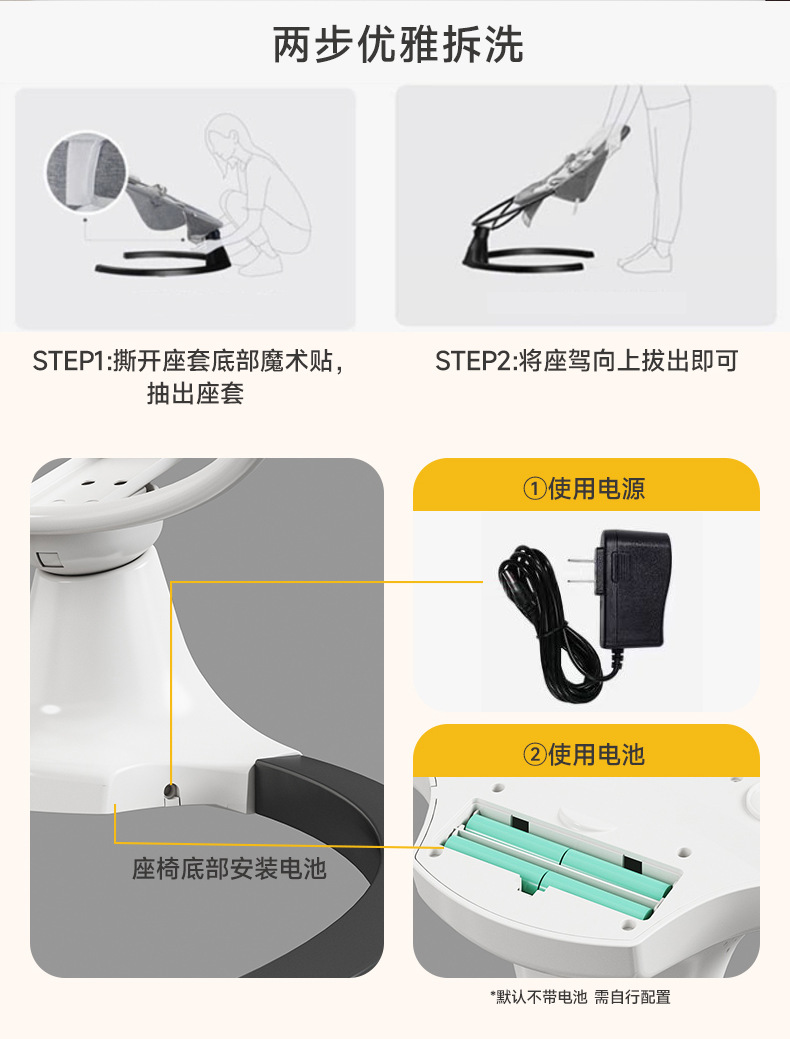 两步优雅拆洗

STEP1:撕开座套底部魔术贴，抽出座套

STEP2:将座驾向上拔出即可

①使用电源

②使用电池

座椅底部安装电池

*默认不带电池 需自行配置