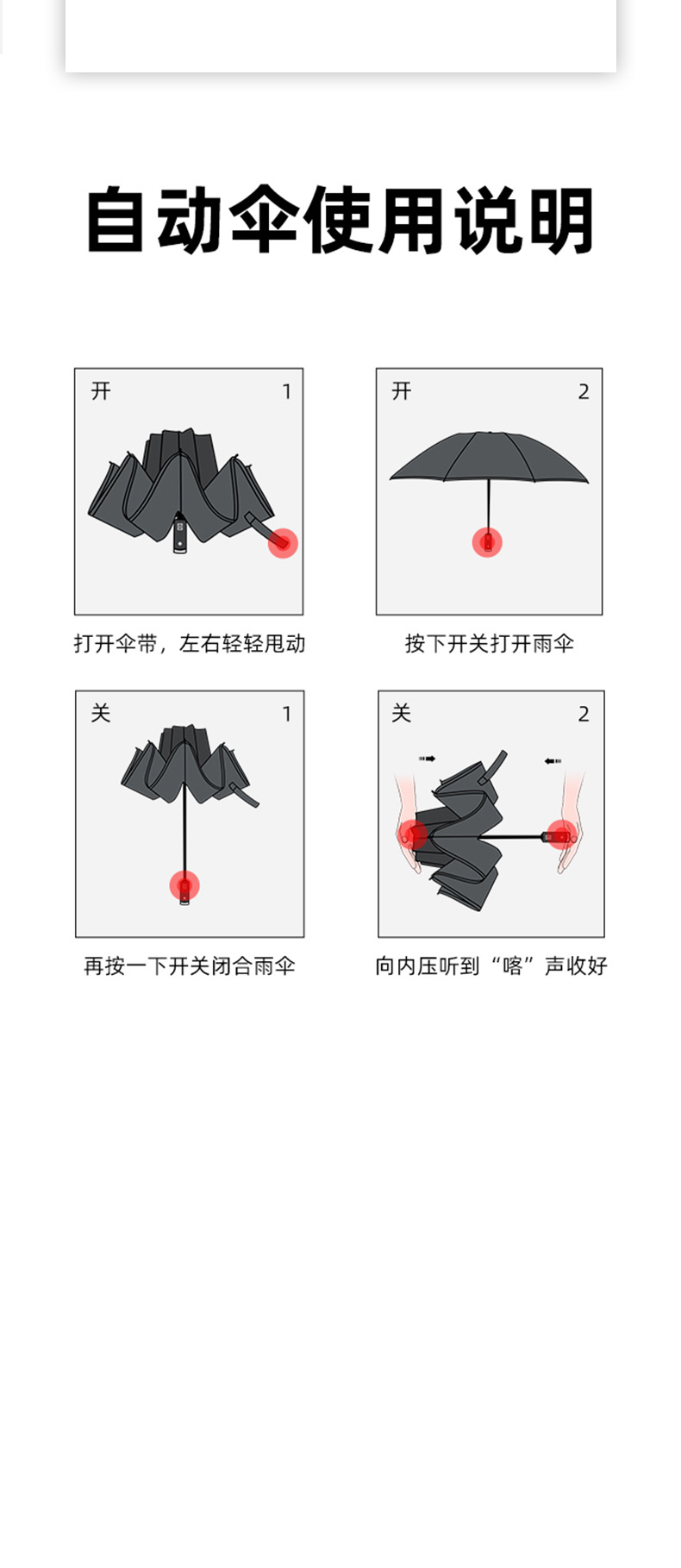 自动伞使用说明

开 1

打开伞带，左右轻轻甩动

开 2

按下开关打开雨伞

关 1

再按一下开关闭合雨伞

关 2

向内压听到“喀”声收好