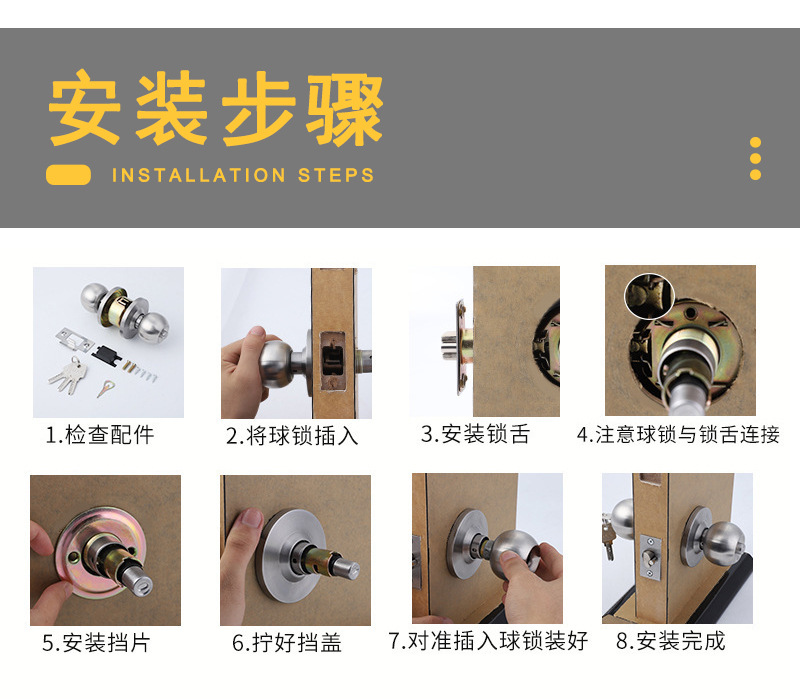 安装步骤
INSTALLATION STEPS

1.检查配件
2.将球锁插入
3.安装锁舌
4.注意球锁与锁舌连接
5.安装挡片
6.拧好挡盖
7.对准插入球锁装好
8.安装完成