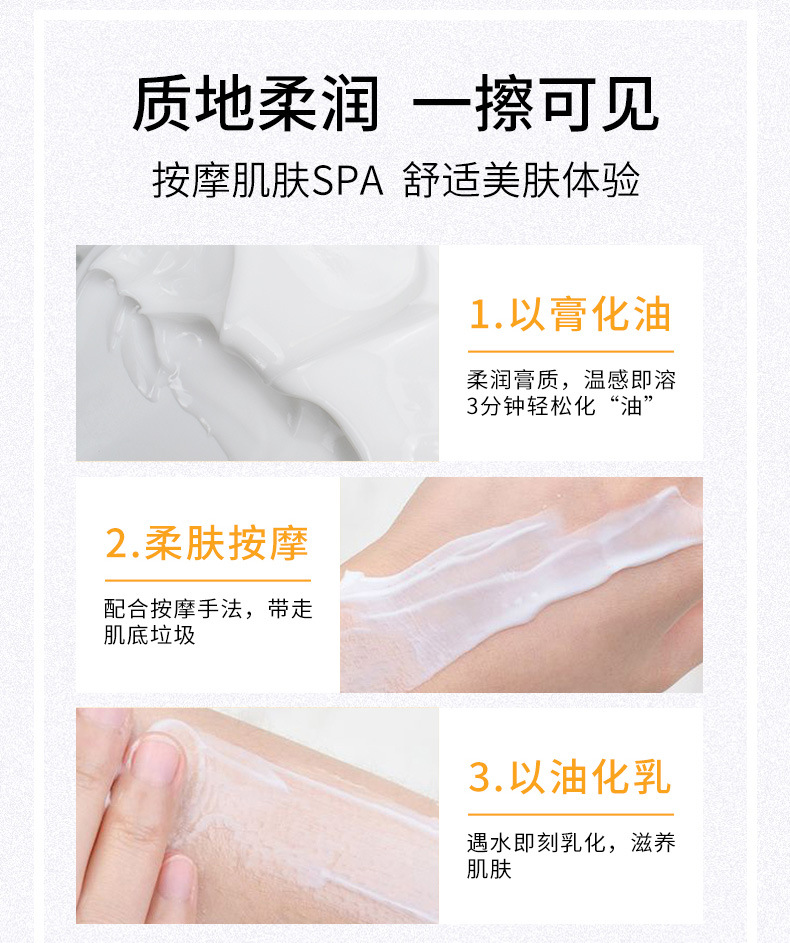 质地柔润 一擦可见

按摩肌肤SPA 舒适美肤体验

1.以膏化油

柔润膏质，温感即溶 3分钟轻松化“油”

2.柔肤按摩

配合按摩手法，带走肌底垃圾

3.以油化乳

遇水即刻乳化，滋养肌肤