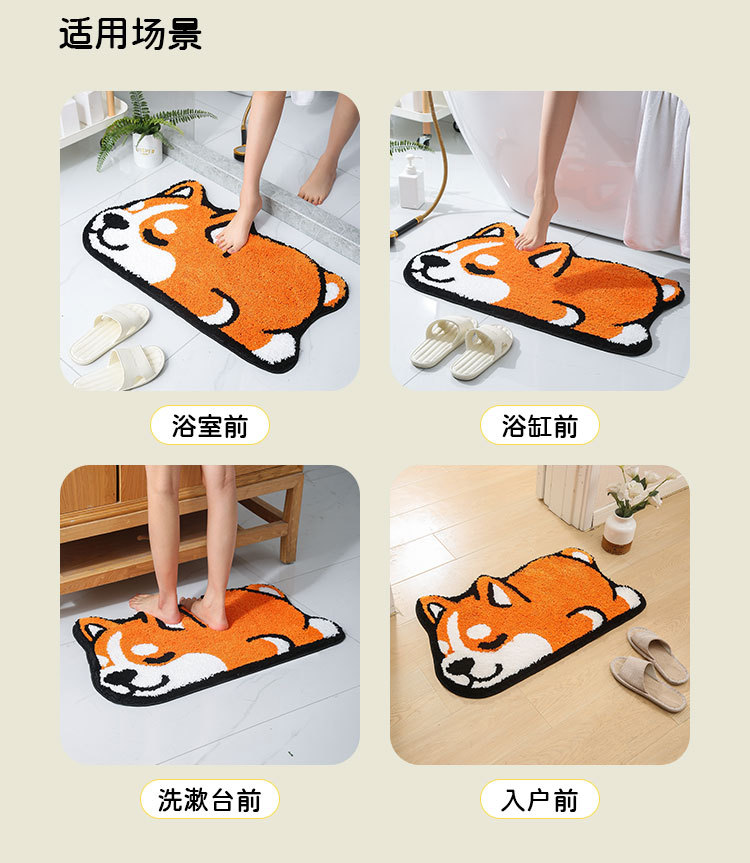 适用场景

浴室前

浴缸前

洗漱台前

入户前