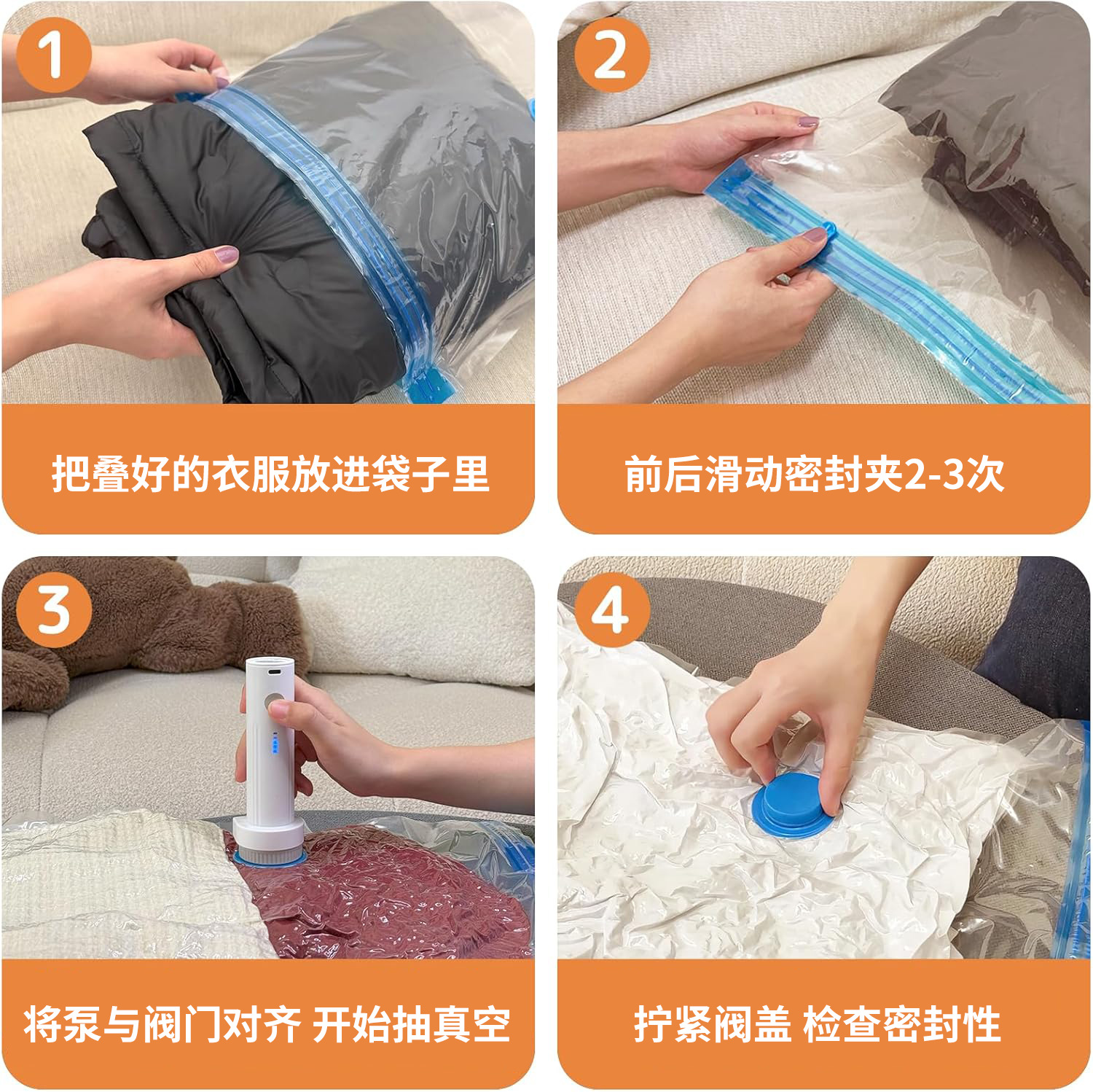 1

把叠好的衣服放进袋子里

2

前后滑动密封夹2-3次

3

将泵与阀门对齐 开始抽真空

4

拧紧阀盖 检查密封性