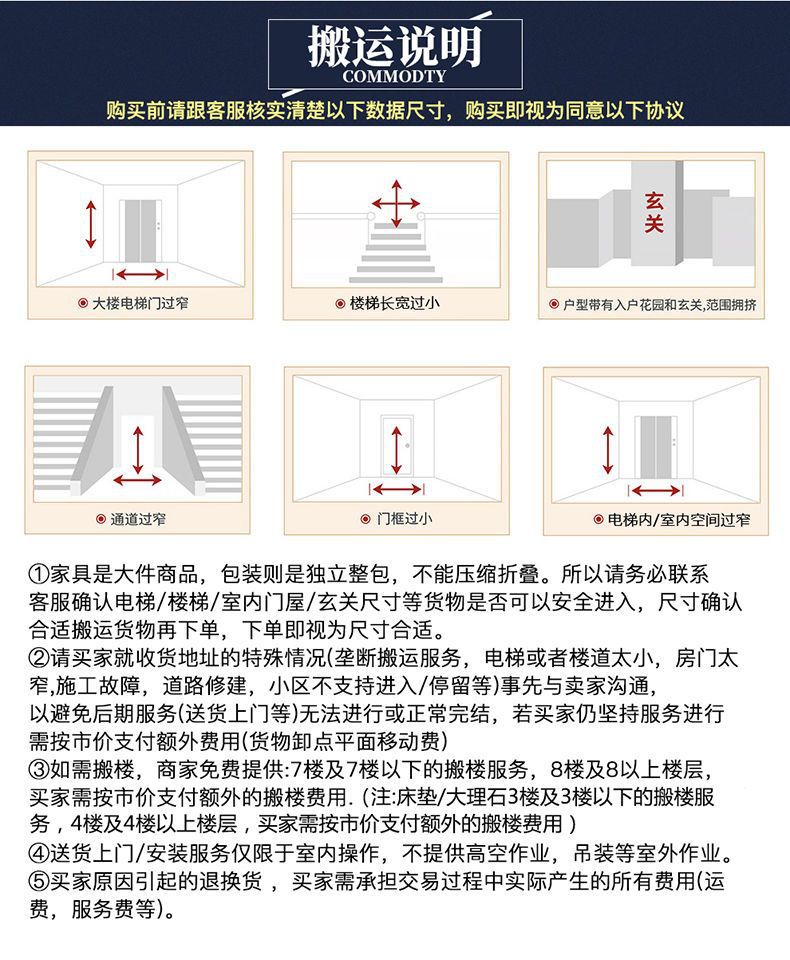 搬运说明
COMMODTY
购买前请跟客服核实清楚以下数据尺寸，购买即视为同意以下协议

大楼电梯门过窄

楼梯长宽过小

玄关

户型带有入户花园和玄关,范围拥挤

通道过窄

门框过小

电梯内/室内空间过窄

①家具是大件商品，包装则是独立整包，不能压缩折叠。所以请务必联系客服确认电梯/楼梯/室内门屋/玄关尺寸等货物是否可以安全进入，尺寸确认合适搬运货物再下单，下单即视为尺寸合适。
②请买家就收货地址的特殊情况(垄断搬运服务，电梯或者楼道太小，房门太窄,施工故障，道路修建，小区不支持进入/停留等)事先与卖家沟通，以避免后期服务(送货上门等)无法进行或正常完结，若买家仍坚持服务进行需按市价支付额外费用(货物卸点平面移动费)
③如需搬楼，商家免费提供:7楼及7楼以下的搬楼服务，8楼及8以上楼层，买家需按市价支付额外的搬楼费用. (注:床垫/大理石3楼及3楼以下的搬楼服务，4楼及4楼以上楼层，买家需按市价支付额外的搬楼费用 )
④送货上门/安装服务仅限于室内操作，不提供高空作业，吊装等室外作业。
⑤买家原因引起的退换货，买家需承担交易过程中实际产生的所有费用(运费，服务费等)。