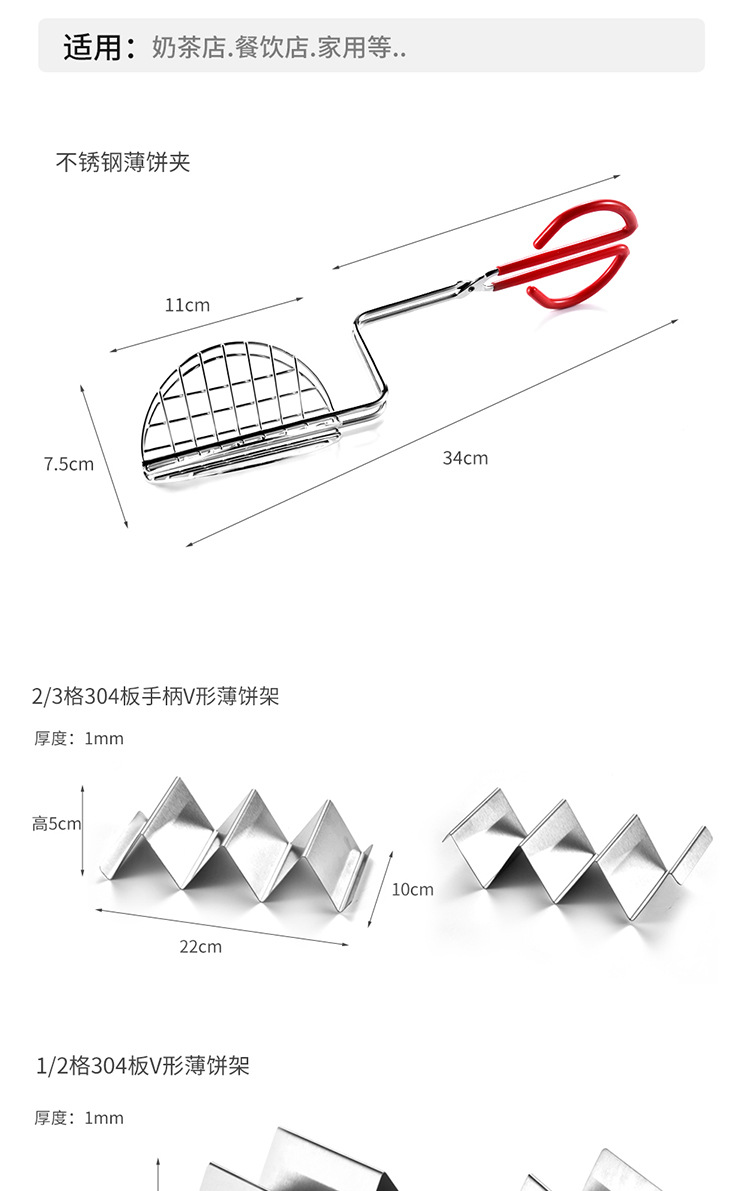 适用：奶茶店.餐饮店.家用等..

不锈钢薄饼夹

11cm

7.5cm

34cm

2/3格304板手柄V形薄饼架

厚度：1mm

高5cm

10cm

22cm

1/2格304板V形薄饼架

厚度：1mm