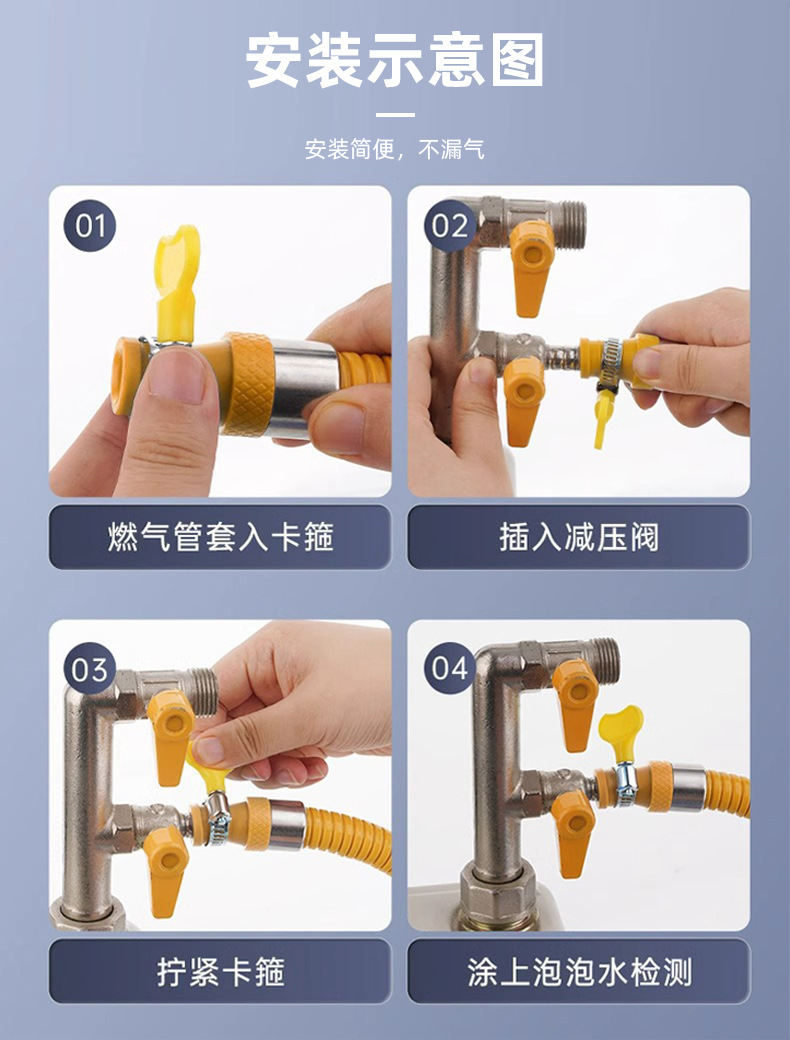 安装示意图

安装简便，不漏气

01

燃气管套入卡箍

02

插入减压阀

03

拧紧卡箍

04

涂上泡泡水检测