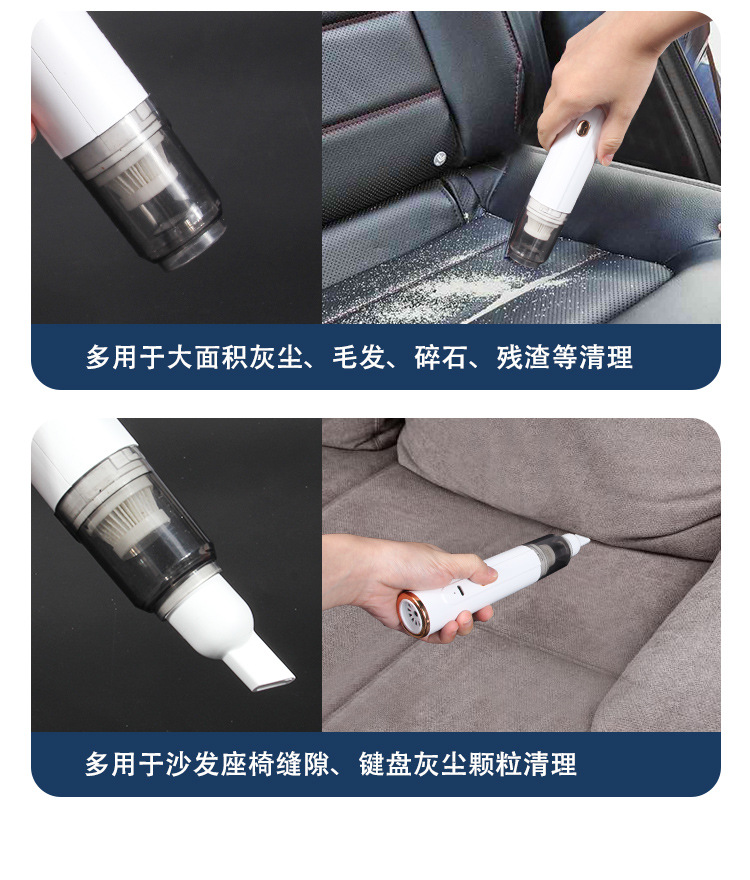 多用于大面积灰尘、毛发、碎石、残渣等清理

多用于沙发座椅缝隙、键盘灰尘颗粒清理