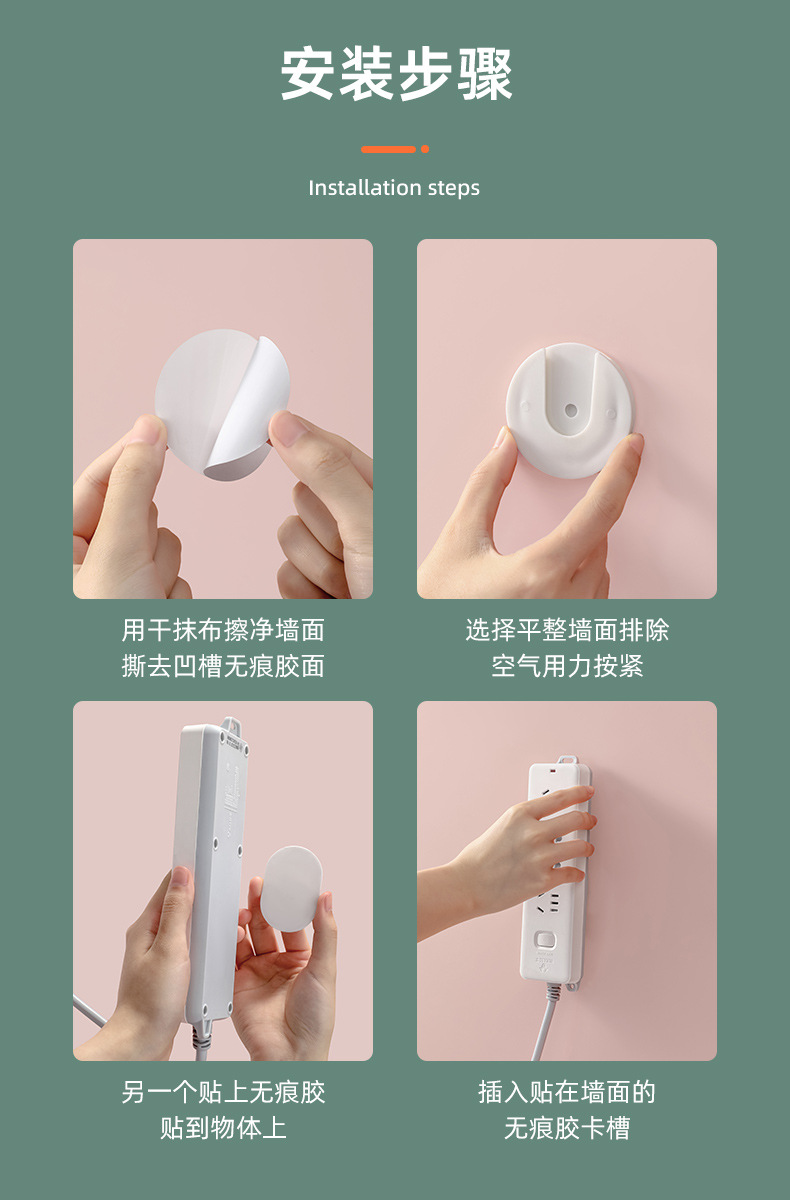 安装步骤

Installation steps

用干抹布擦净墙面
撕去凹槽无痕胶面

选择平整墙面排除
空气用力按紧

另一个贴上无痕胶
贴到物体上

插入贴在墙面的
无痕胶卡槽