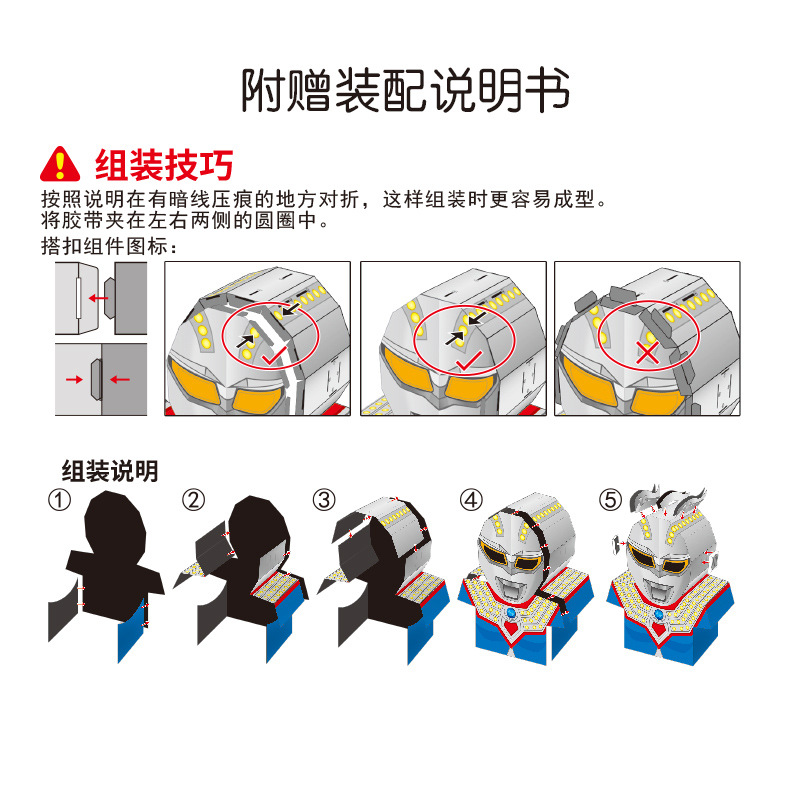 附赠装配说明书

组装技巧

按照说明在有暗线压痕的地方对折，这样组装时更容易成型。
将胶带夹在左右两侧的圆圈中。
搭扣组件图标：

组装说明

①

②

③

④

⑤