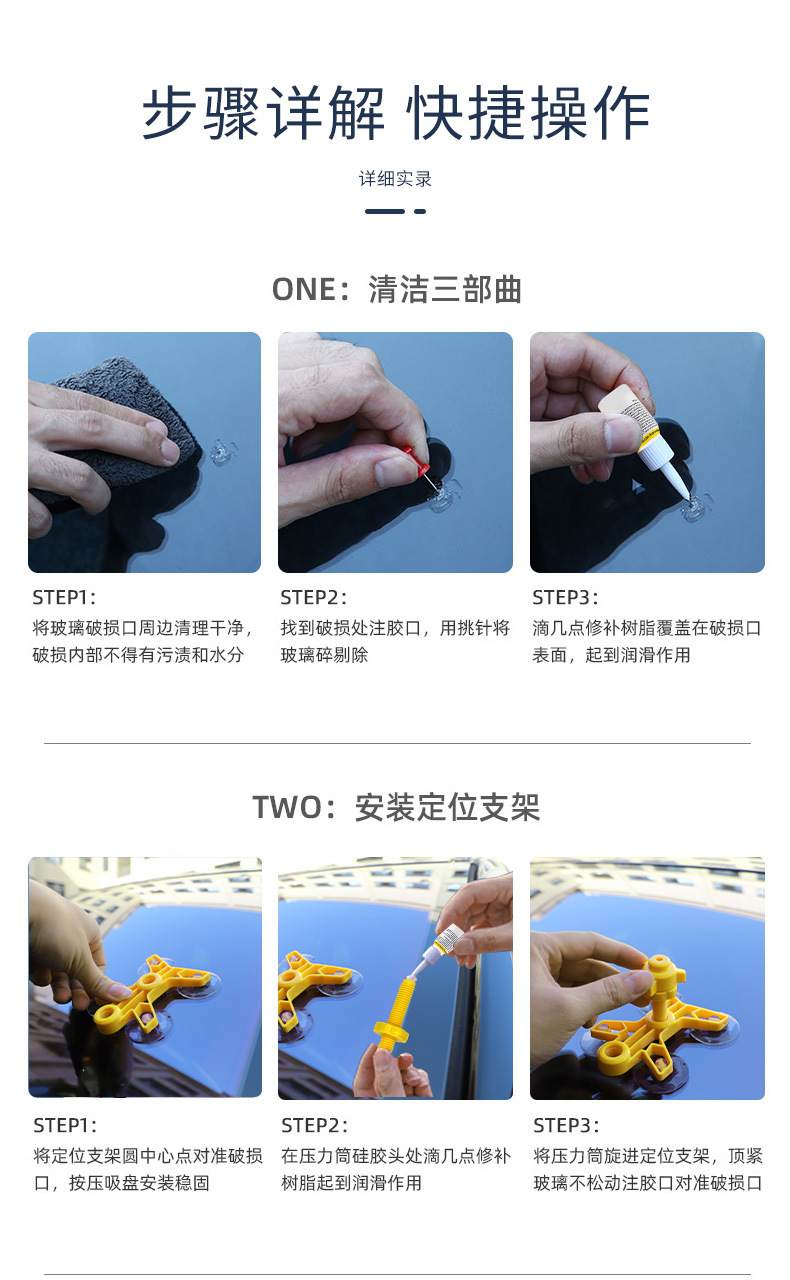 步骤详解 快捷操作

详细实录

ONE：清洁三部曲

STEP1：
将玻璃破损口周边清理干净，破损内部不得有污渍和水分

STEP2：
找到破损处注胶口，用挑针将玻璃碎剔除

STEP3：
滴几点修补树脂覆盖在破损口表面，起到润滑作用

TWO：安装定位支架

STEP1：
将定位支架圆中心点对准破损口，按压吸盘安装稳固

STEP2：
在压力筒硅胶头处滴几点修补树脂起到润滑作用

STEP3：
将压力筒旋进定位支架，顶紧玻璃不松动注胶口对准破损口