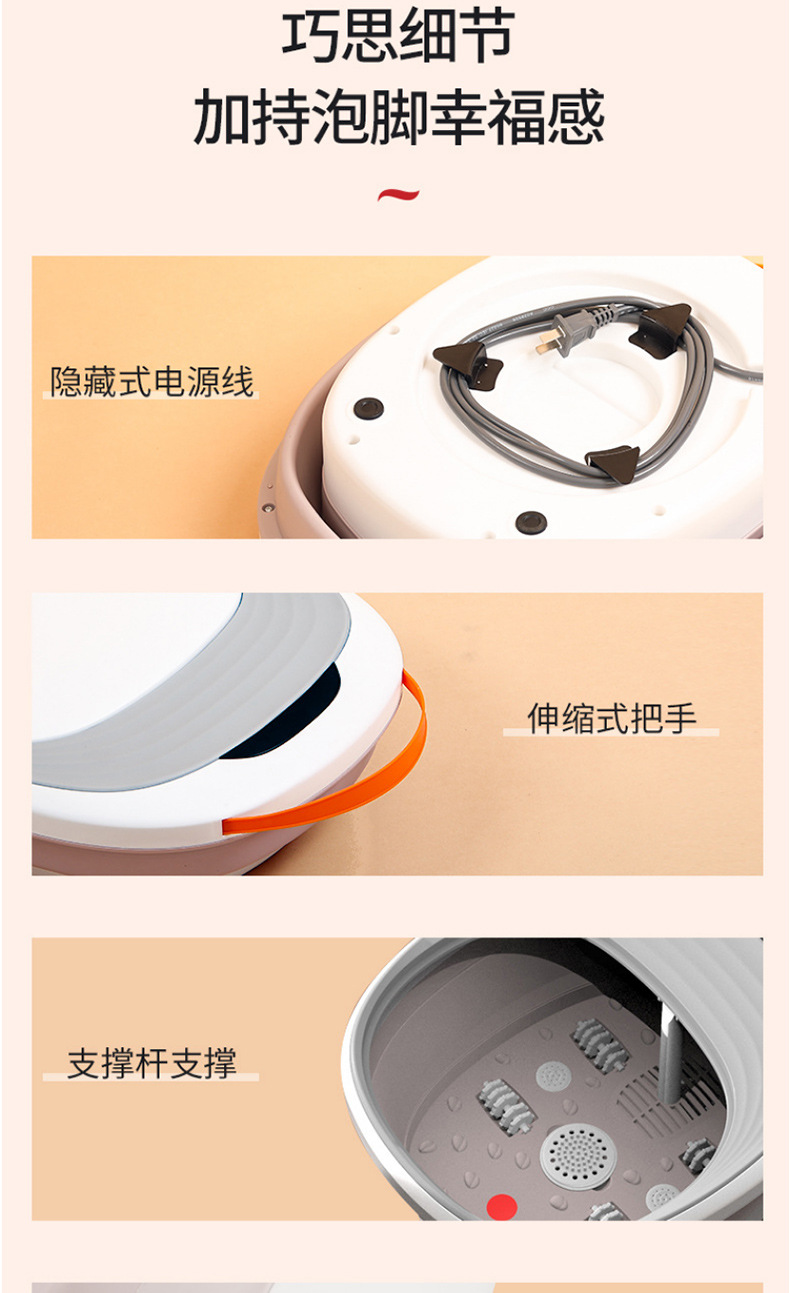 巧思细节
加持泡脚幸福感

隐藏式电源线

伸缩式把手

支撑杆支撑