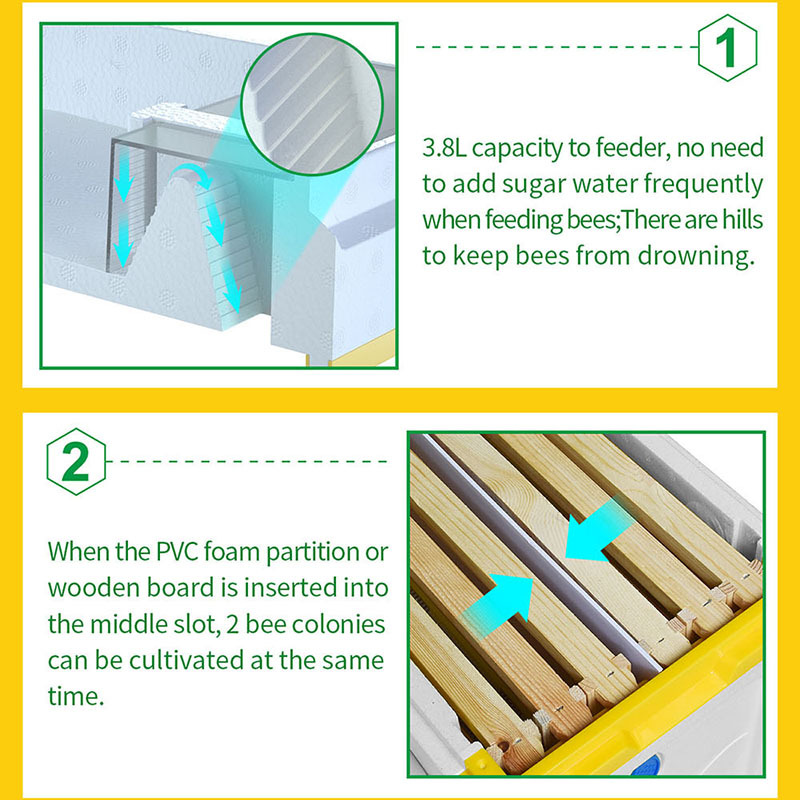 1

3.8L capacity to feeder, no need to add sugar water frequently when feeding bees;There are hills to keep bees from drowning.

2

When the PVC foam partition or wooden board is inserted into the middle slot, 2 bee colonies can be cultivated at the same time.