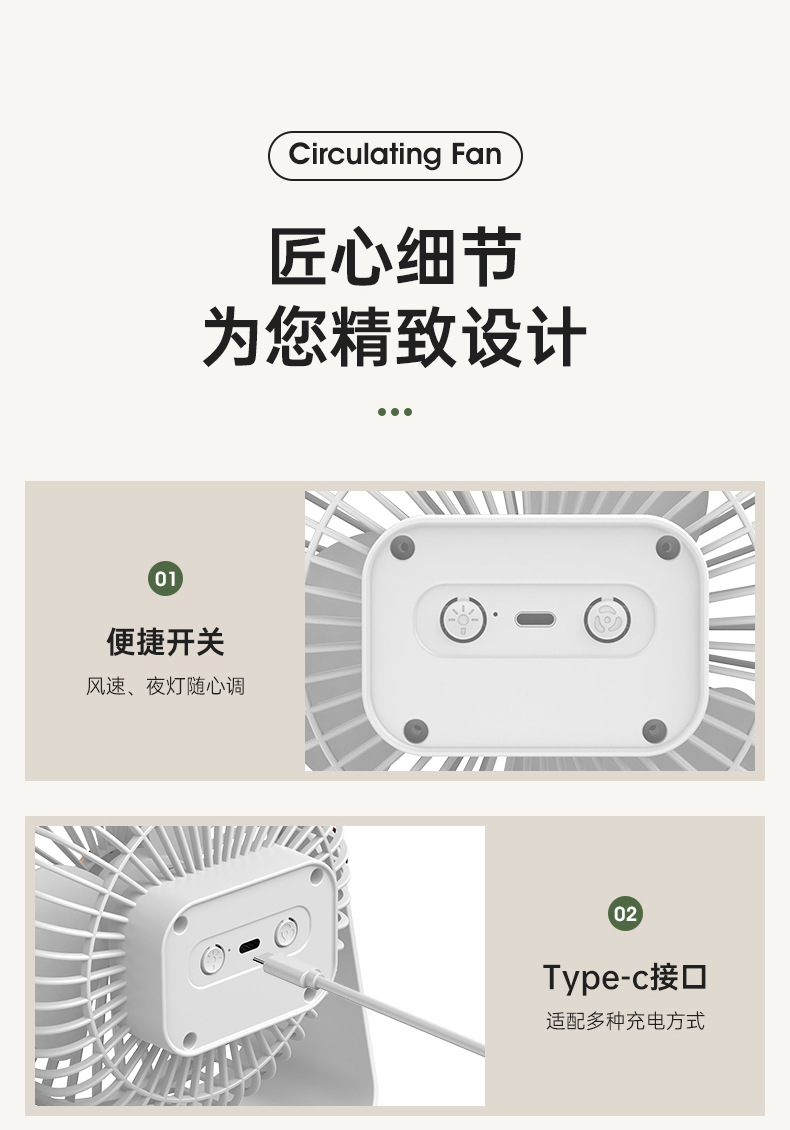 Circulating Fan

匠心细节
为您精致设计

01

便捷开关

风速、夜灯随心调

02

Type-c接口

适配多种充电方式